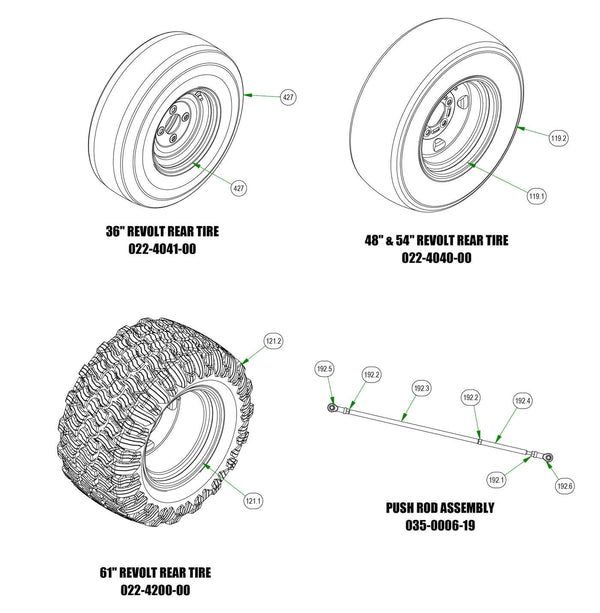 427

427

36" REVOLT REAR TIRE
022-4041-00

119.2

119.1

48" & 54" REVOLT REAR TIRE
022-4040-00

121.2

121.1

61" REVOLT REAR TIRE
022-4200-00

192.5

192.2

192.3

192.2

192.4

192.1

192.6

PUSH ROD ASSEMBLY
035-0006-19