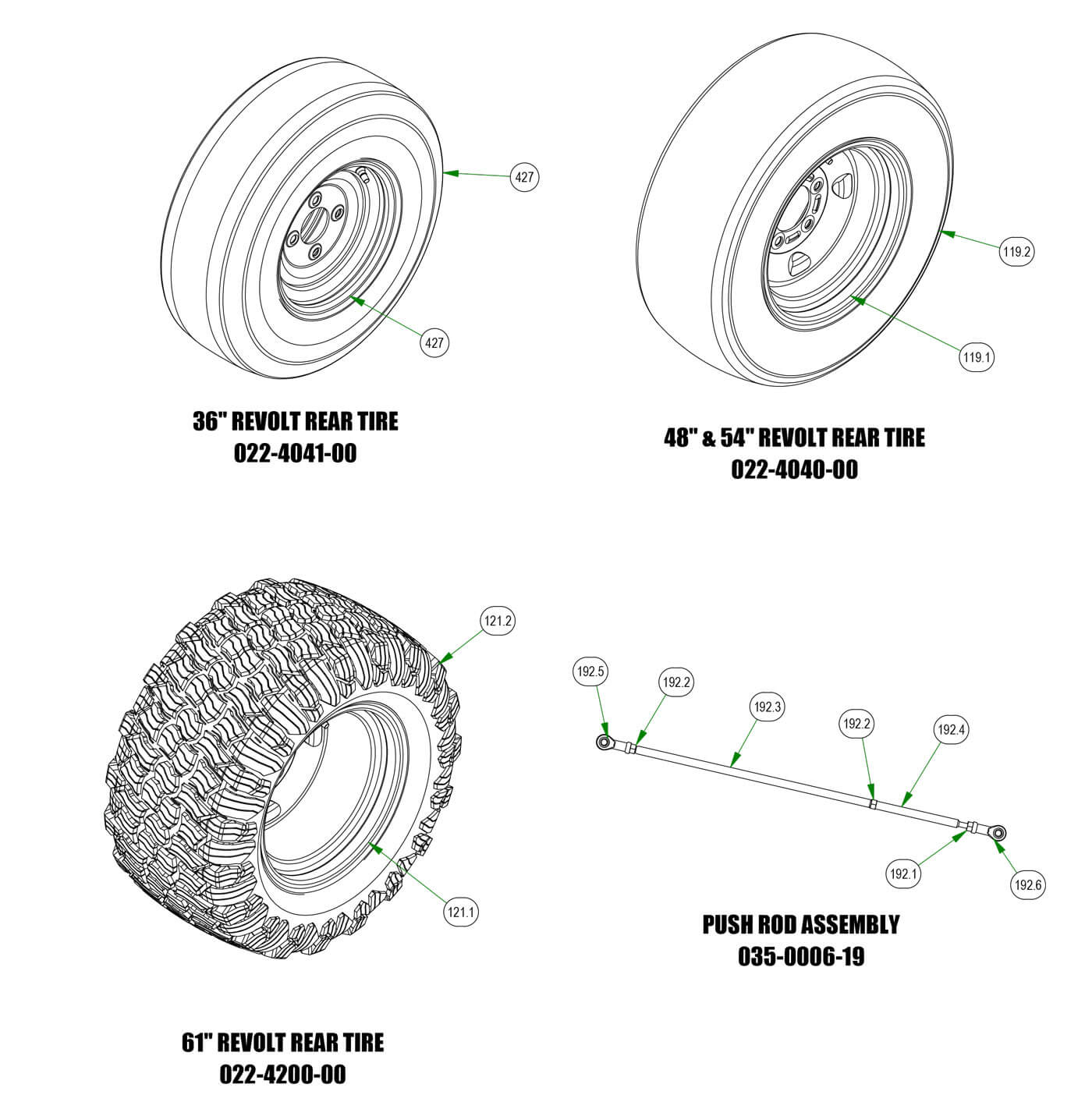 427

427

36" REVOLT REAR TIRE
022-4041-00

119.2

119.1

48" & 54" REVOLT REAR TIRE
022-4040-00

121.2

121.1

61" REVOLT REAR TIRE
022-4200-00

192.5

192.2

192.3

192.2

192.4

192.1

192.6

PUSH ROD ASSEMBLY
035-0006-19