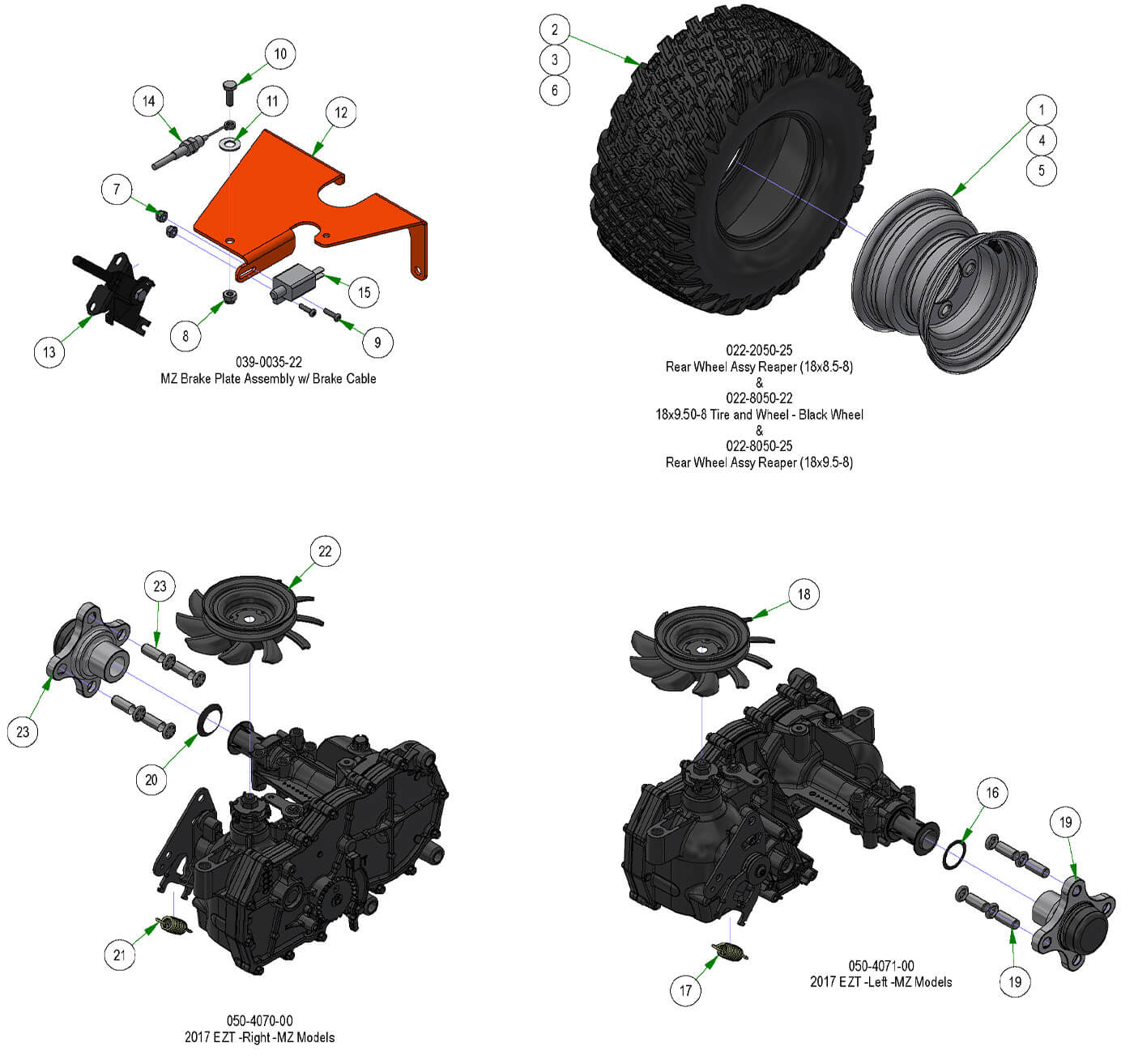 10
14
11
12
7
15
13
8
9
039-0035-22
MZ Brake Plate Assembly w/ Brake Cable

2
3
6
1
4
5
022-2050-25
Rear Wheel Assy Reaper (18x8.5-8)
&
022-8050-22
18x9.50-8 Tire and Wheel - Black Wheel
&
022-8050-25
Rear Wheel Assy Reaper (18x9.5-8)

22
23
23
20
21
050-4070-00
2017 EZT -Right -MZ Models

18
16
19
19
17
050-4071-00
2017 EZT -Left -MZ Models