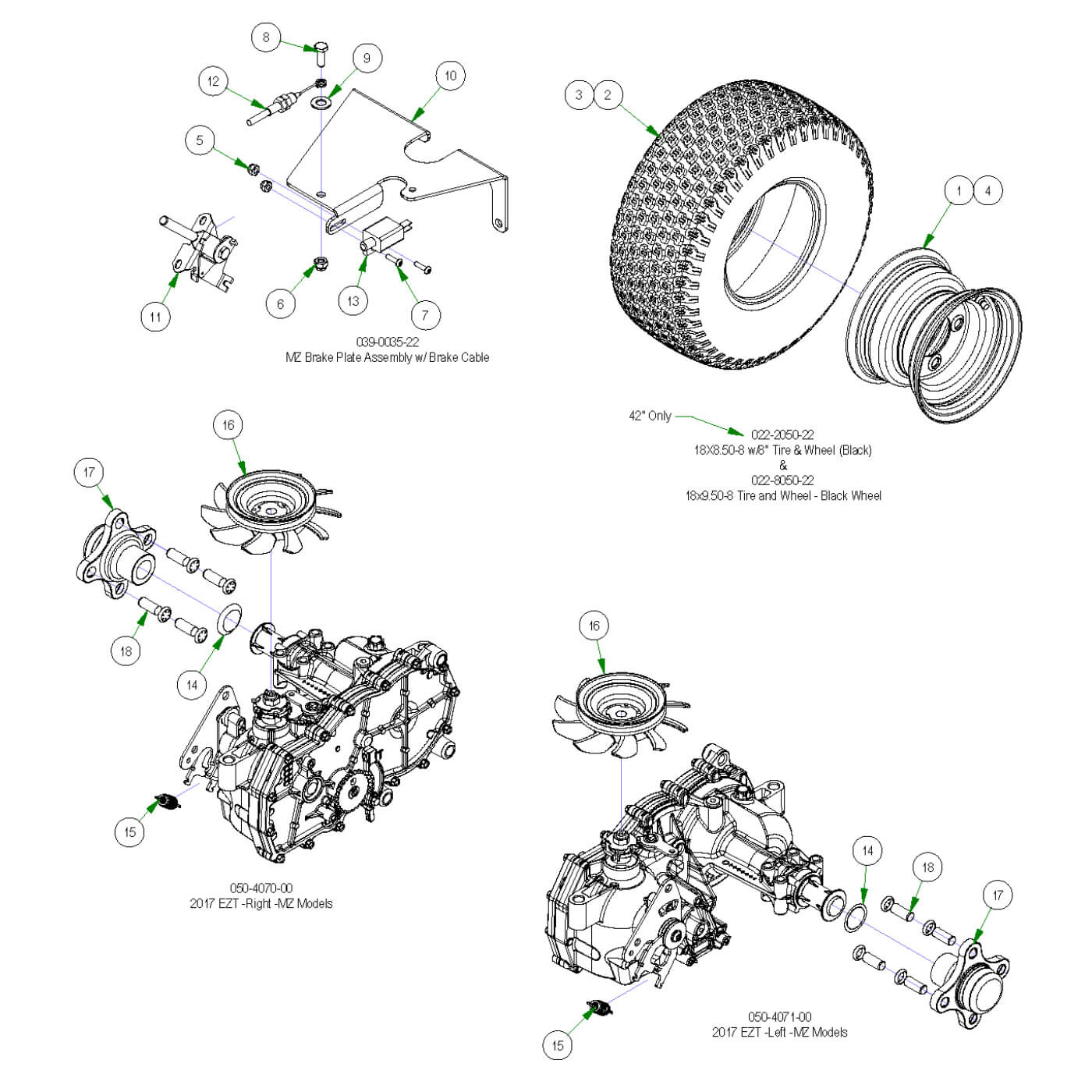 8
9
12
10
5
11
6
13
7
039-0035-22
MZ Brake Plate Assembly w/ Brake Cable

3
2
1
4
42" Only
022-2050-22
18X8.50-8 w/8" Tire & Wheel (Black)
&
022-8050-22
18x9.50-8 Tire and Wheel - Black Wheel

16
17
18
14
15
050-4070-00
2017 EZT -Right -MZ Models

16
14
18
17
15
050-4071-00
2017 EZT -Left -MZ Models