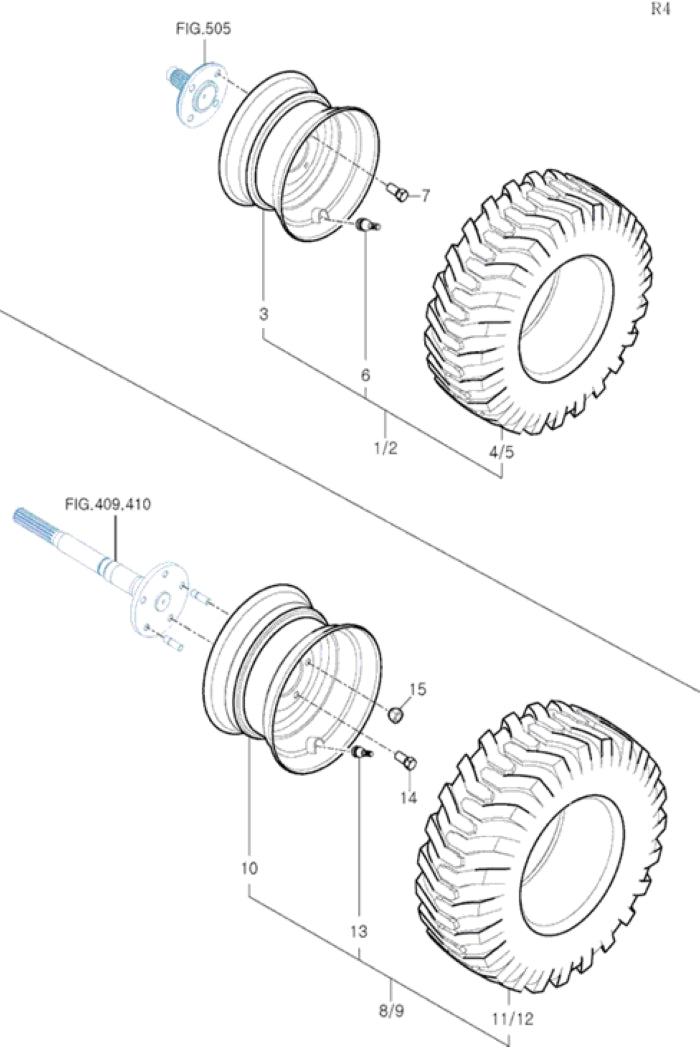 R4

FIG.505

7

3

6

1/2

4/5

FIG.409,410

15

14

10

13

8/9

11/12