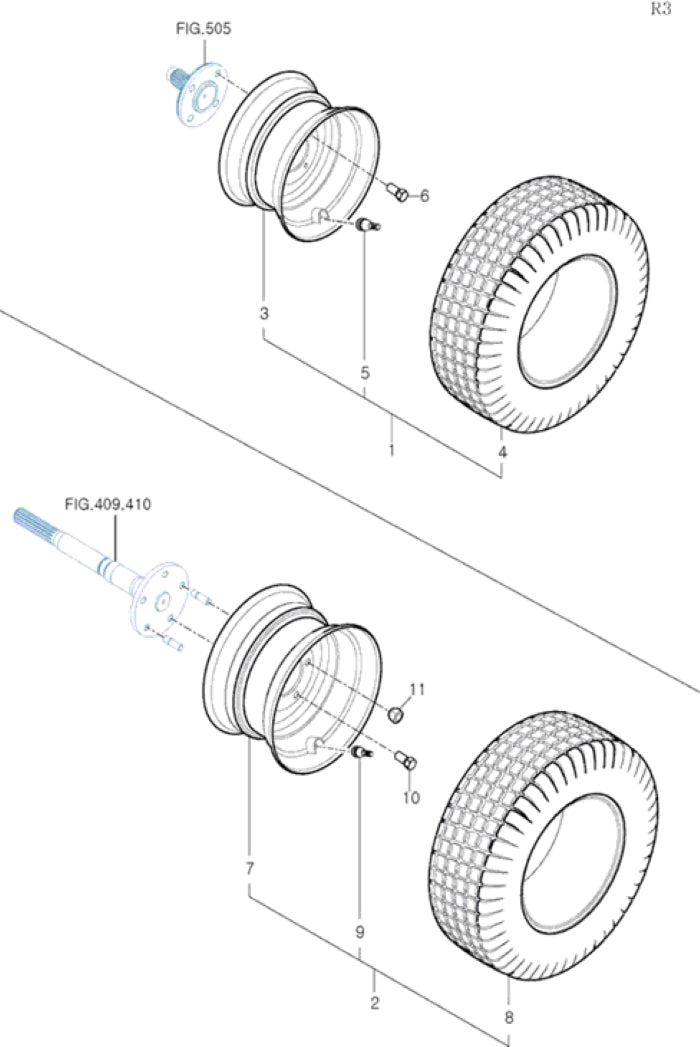 R3

FIG.505

6

3

5

1

4

FIG.409,410

11

10

7

9

2

8