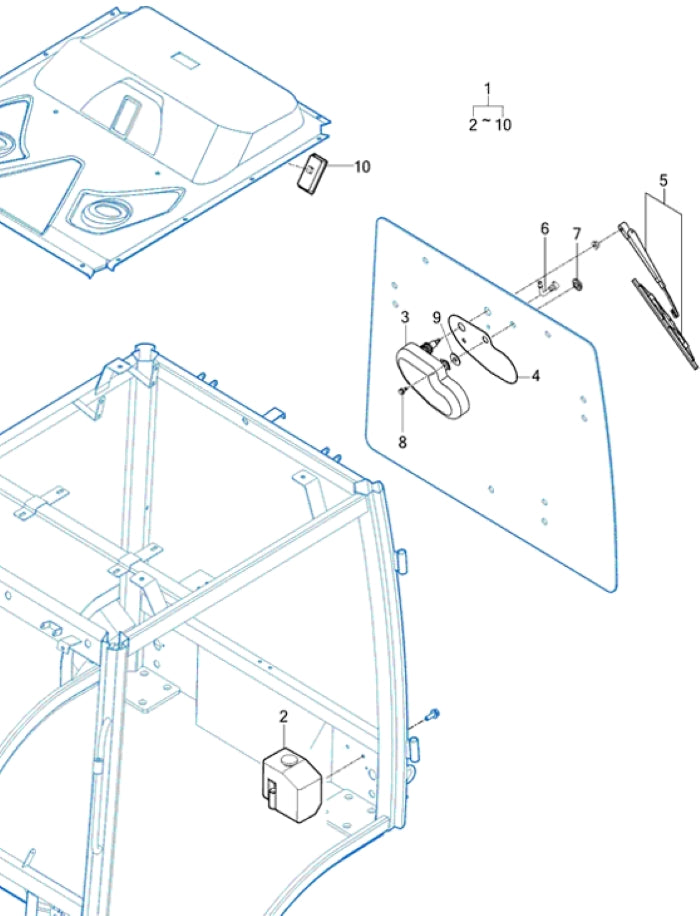 1
2 ~ 10
10
5
6
7
3
9
4
8
2