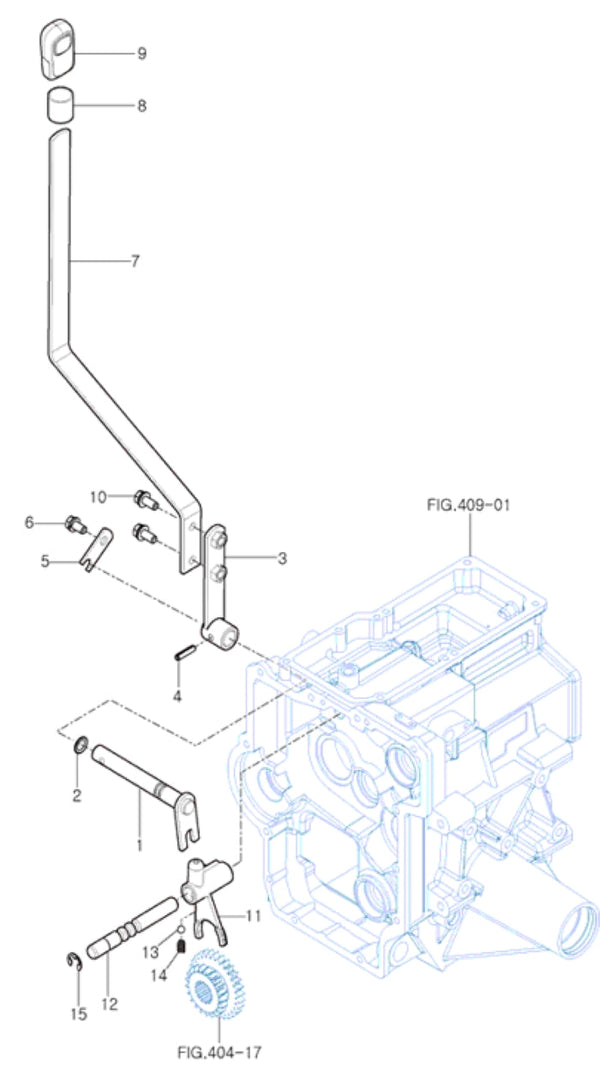 9
8
7
10
6
5
3
FIG.409-01
4
2
1
11
13
14
12
15
FIG.404-17