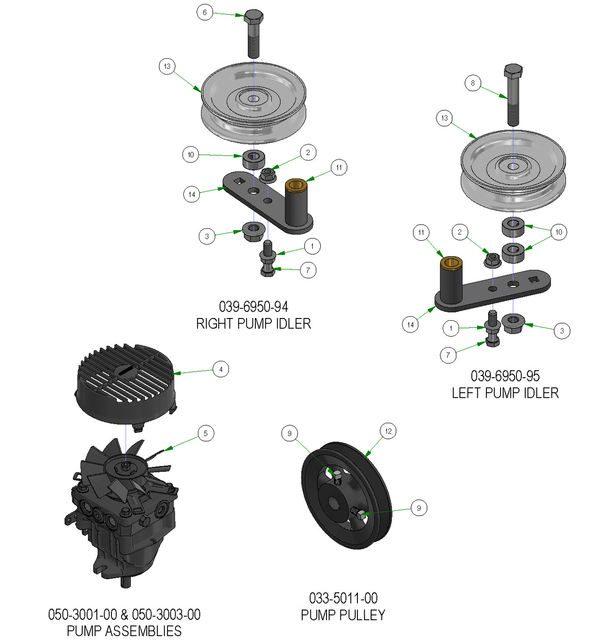 6
13
10
2
11
14
3
1
7
039-6950-94
RIGHT PUMP IDLER

8
13
10
11
2
14
1
3
7
039-6950-95
LEFT PUMP IDLER

4
5
050-3001-00 & 050-3003-00
PUMP ASSEMBLIES

9
12
9
033-5011-00
PUMP PULLEY