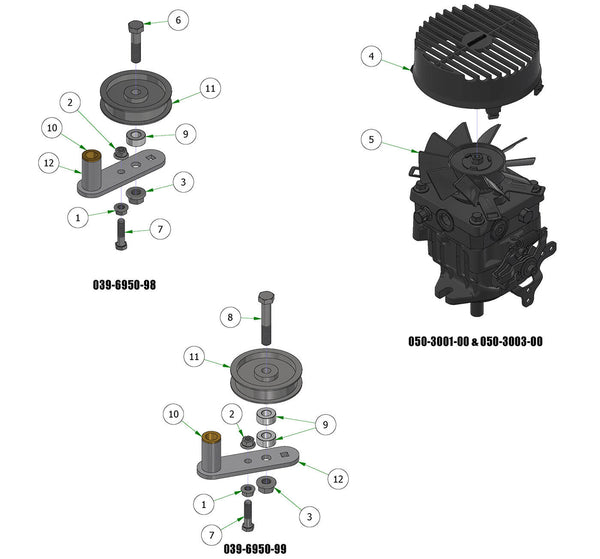 6
11
2
9
10
12
3
1
7
039-6950-98
4
5
050-3001-00 & 050-3003-00
8
11
10
2
9
12
1
3
7
039-6950-99