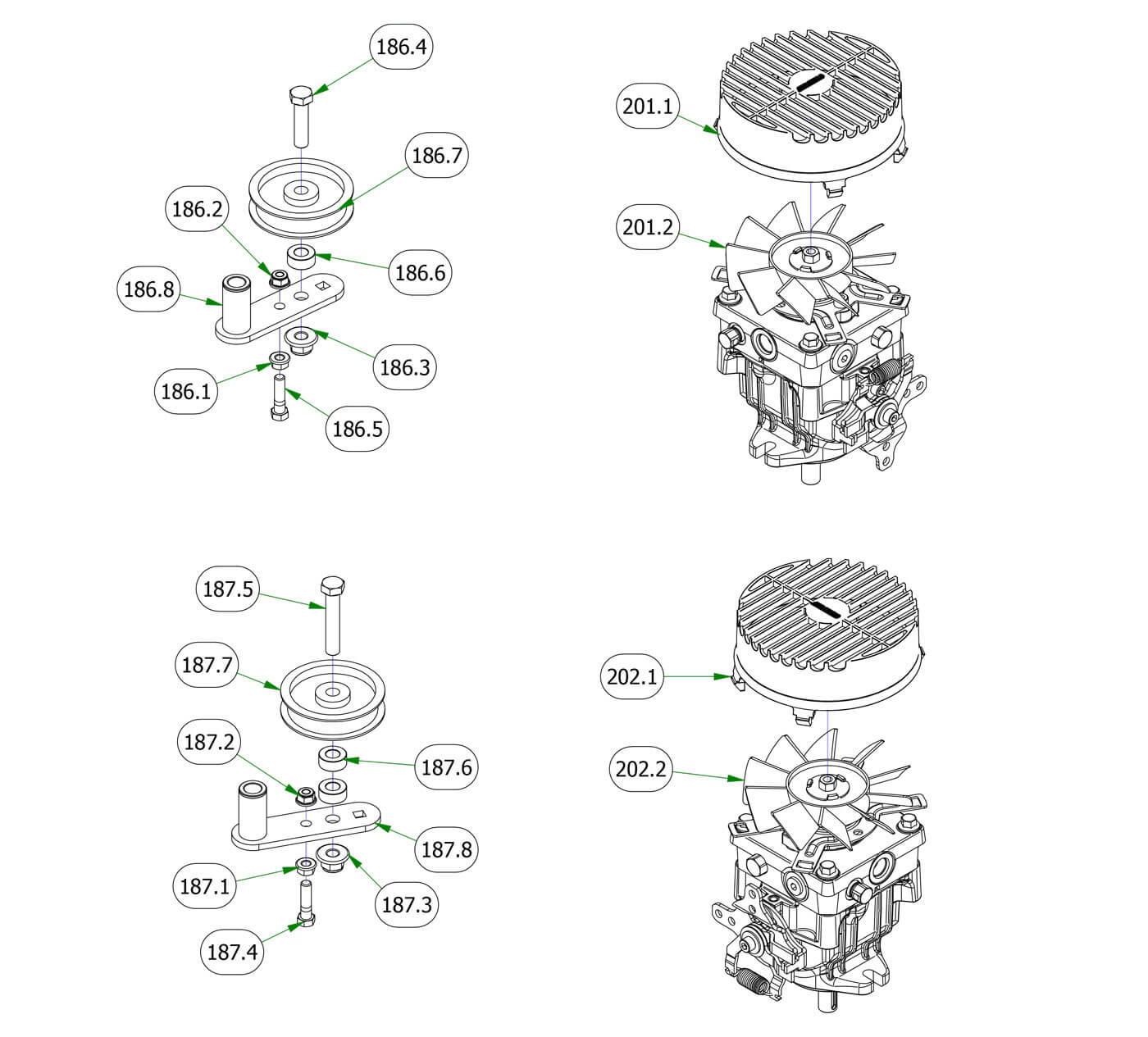 186.4

186.7

186.2

186.6

186.8

186.3

186.1

186.5

201.1

201.2

187.5

187.7

187.2

187.6

187.8

187.1

187.3

187.4

202.1

202.2