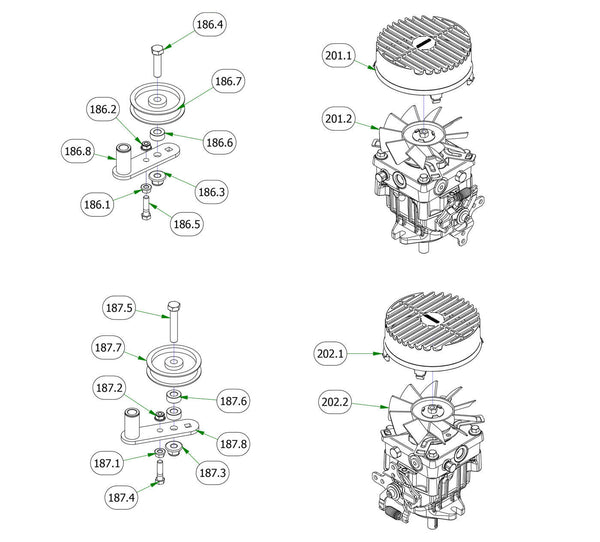 186.4
186.7
186.2
186.6
186.8
186.3
186.1
186.5
201.1
201.2
187.5
187.7
187.2
187.6
187.8
187.1
187.3
187.4
202.1
202.2