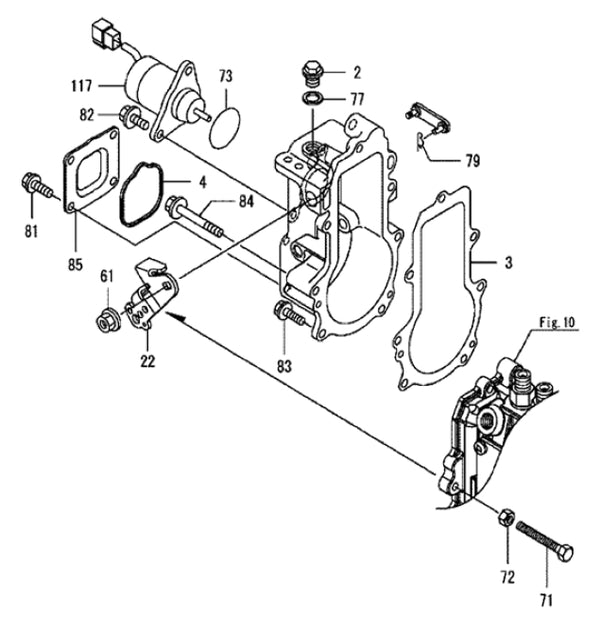 117
73
2
77
82
79
4
84
81
85
3
61
22
83
Fig. 10
72
71