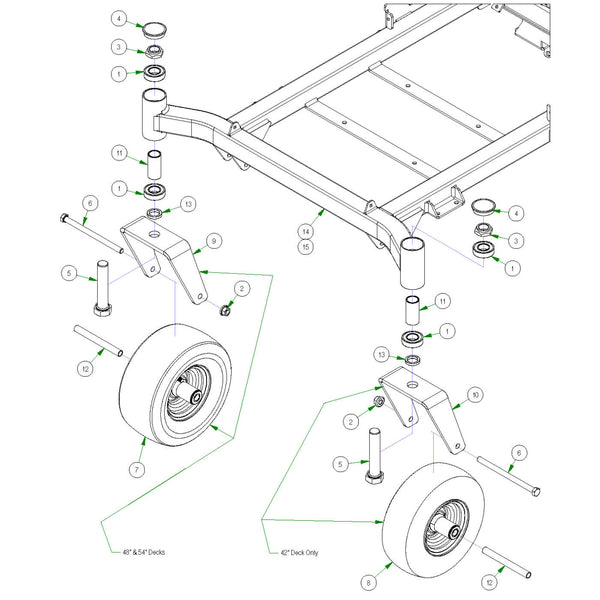 4
3
1
11
1
13
6
9
5
2
12
7
14
15
4
3
1
11
1
13
10
2
5
6
8
12
48" & 54" Decks
42" Deck Only