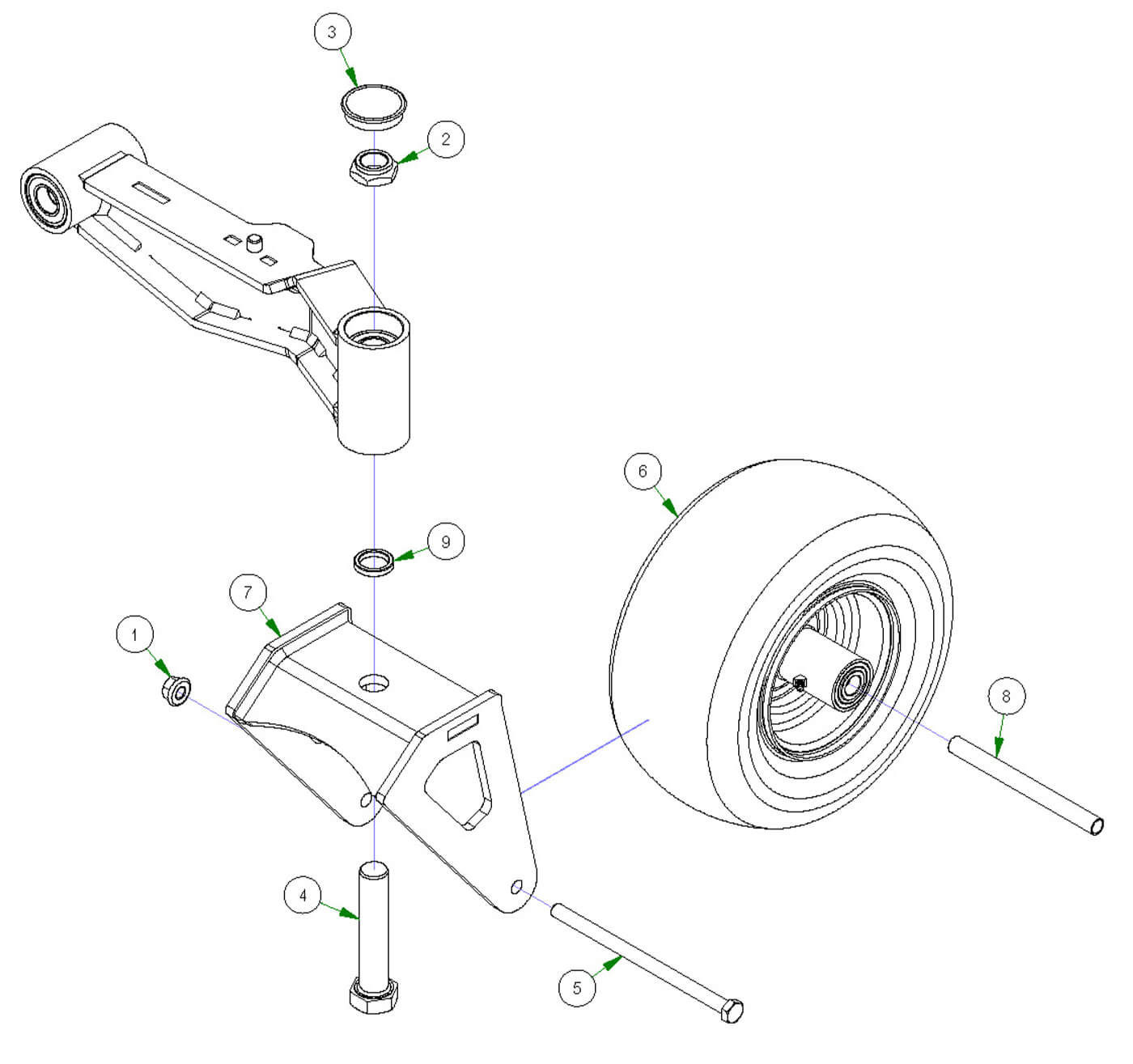 3
2
6
9
7
1
8
4
5