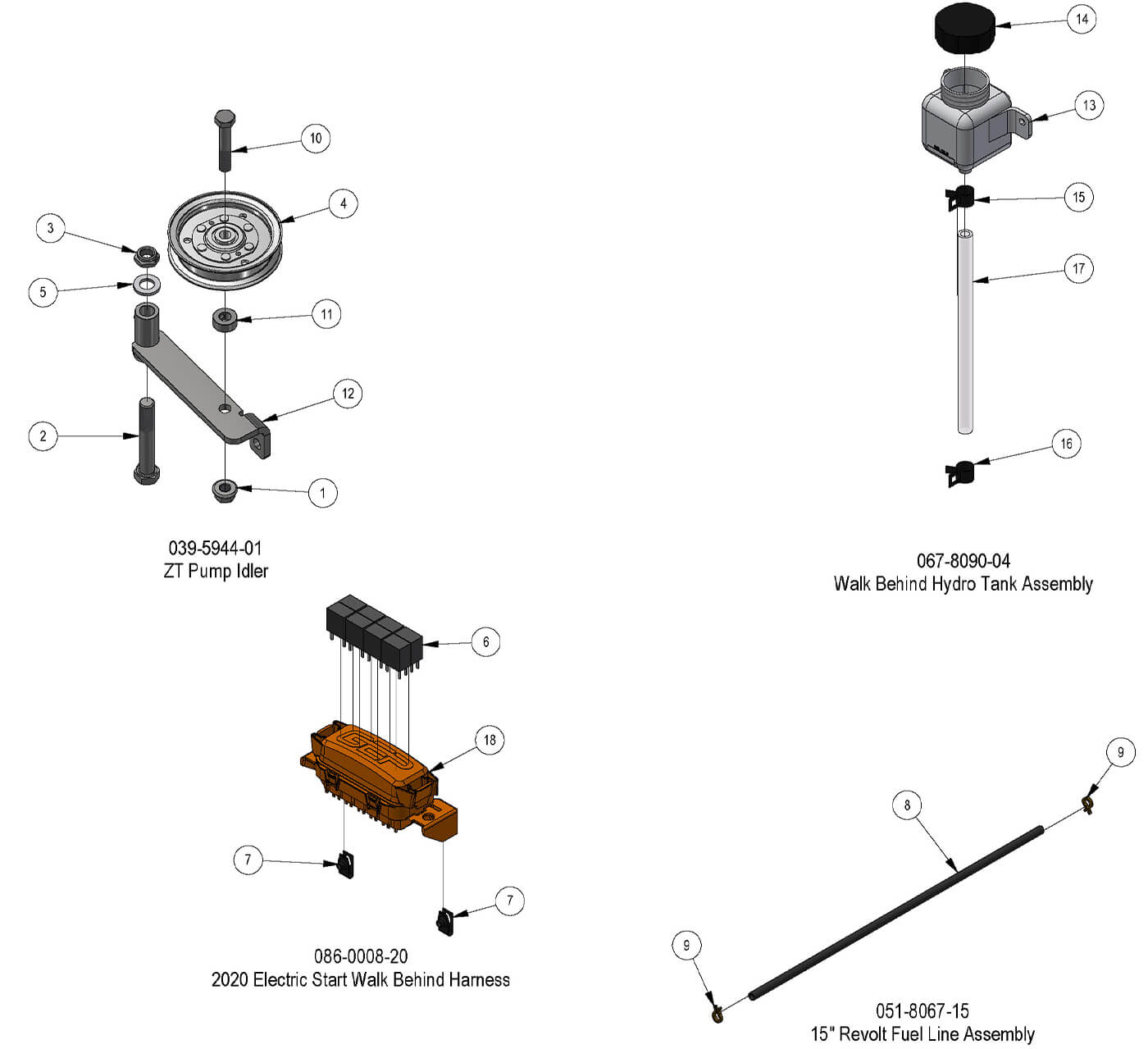 10
4
3
5
11
12
2
1
039-5944-01
ZT Pump Idler

14
13
15
17
16
067-8090-04
Walk Behind Hydro Tank Assembly

6
18
7
7
086-0008-20
2020 Electric Start Walk Behind Harness

9
8
9
051-8067-15
15" Revolt Fuel Line Assembly