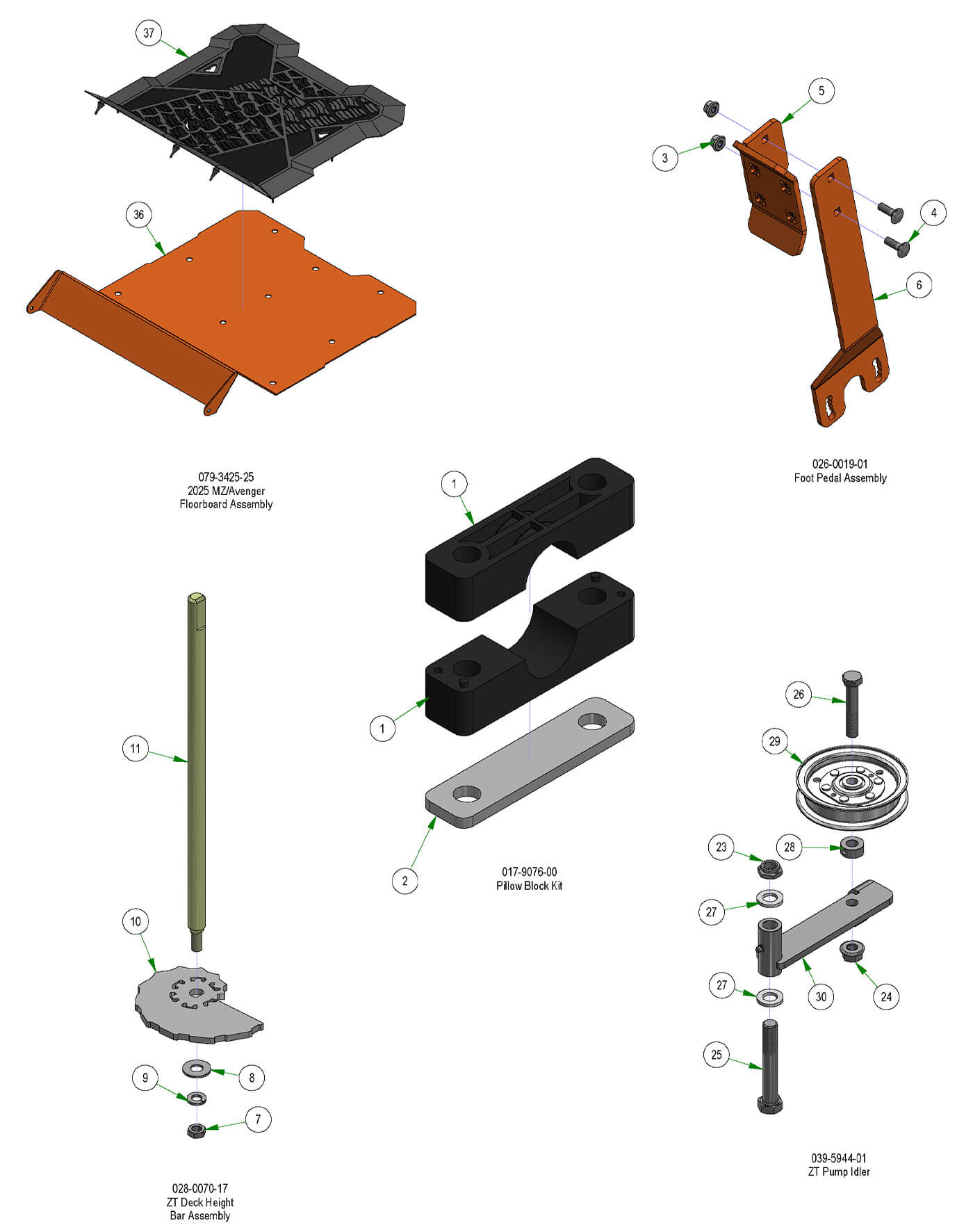 37

36

079-3425-25
2025 MZ/Avenger
Floorboard Assembly

5

3

4

6

026-0019-01
Foot Pedal Assembly

1

1

2

017-9076-00
Pillow Block Kit

11

10

9

8

7

028-0070-17
ZT Deck Height
Bar Assembly

26

29

23

28

27

27

30

24

25

039-5944-01
ZT Pump Idler