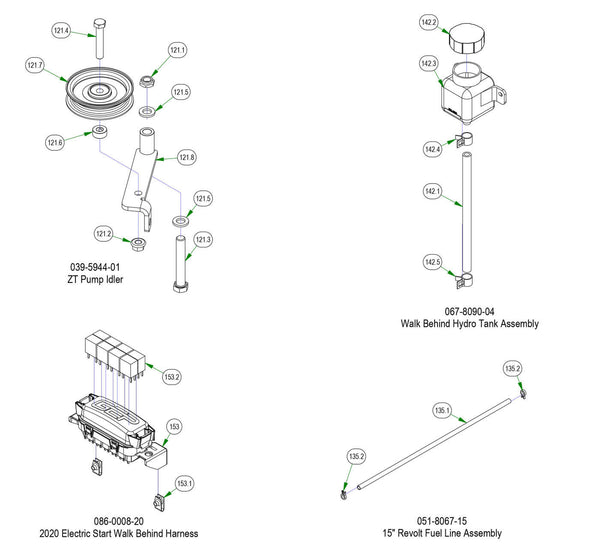 121.4

121.7

121.1

121.5

121.6

121.8

121.5

121.2

121.3

039-5944-01
ZT Pump Idler

142.2

142.3

142.4

142.1

142.5

067-8090-04
Walk Behind Hydro Tank Assembly

153.2

153

153.1

086-0008-20
2020 Electric Start Walk Behind Harness

135.2

135.1

135.2

051-8067-15
15" Revolt Fuel Line Assembly