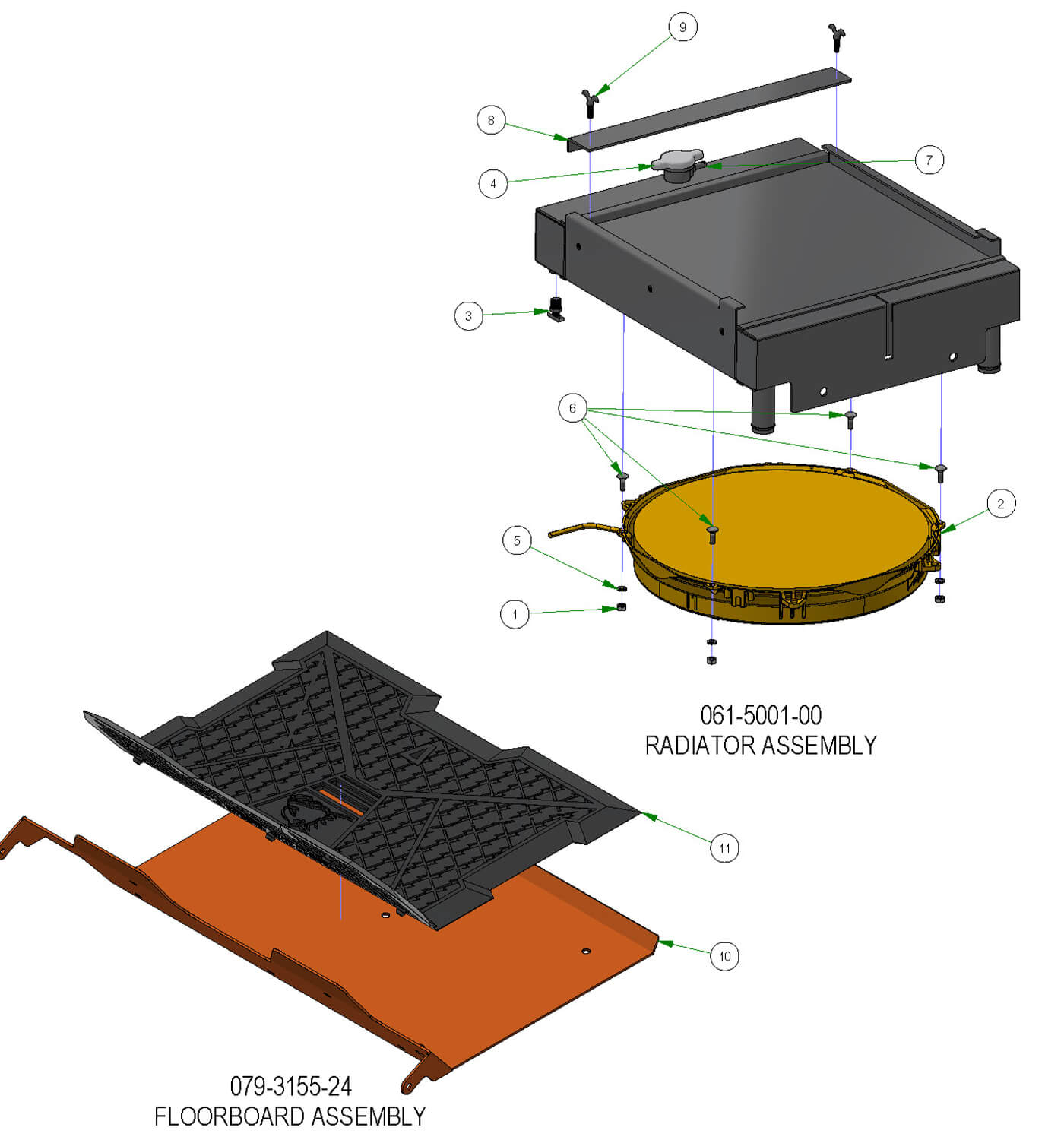 9

8

7

4

3

6

2

5

1

061-5001-00
RADIATOR ASSEMBLY

11

10

079-3155-24
FLOORBOARD ASSEMBLY