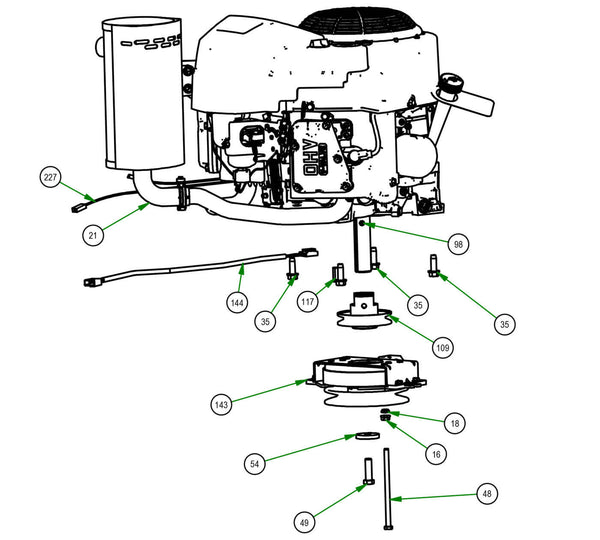 227
21
OHV
98
144
35
117
35
35
109
143
18
16
54
48
49