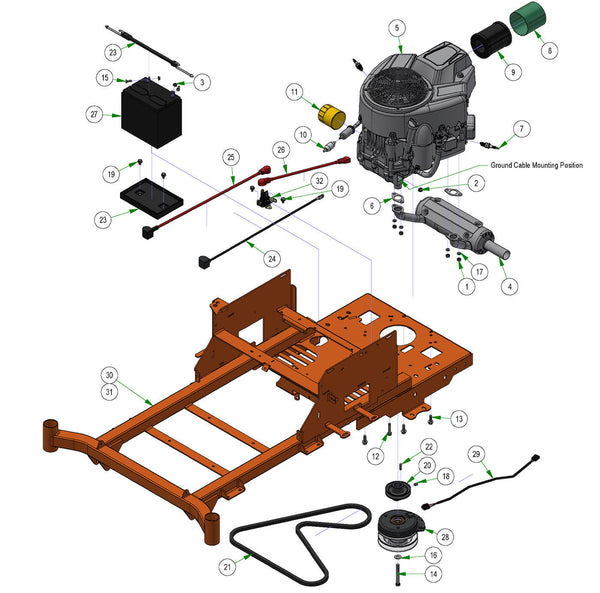 23
15
3
27
19
23
25
26
32
19
24
11
10
5
9
8
7
Ground Cable Mounting Position
2
6
17
1
4
30
31
13
12
22
20
18
29
28
16
14
21