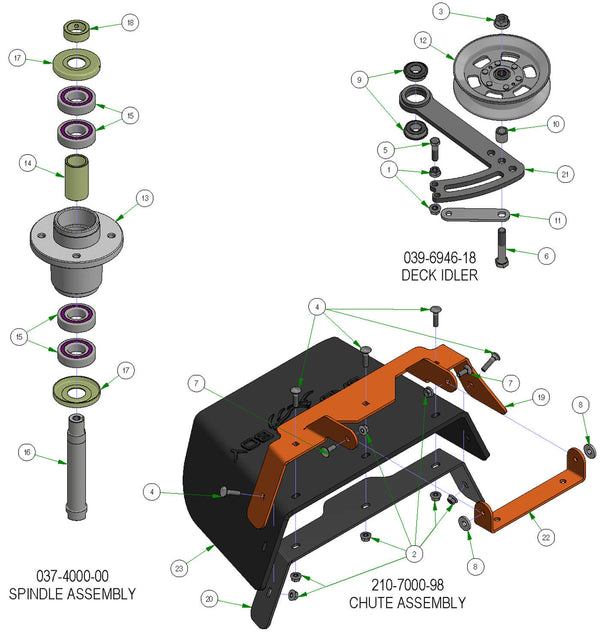 18
17
15
14
13
15
17
16
037-4000-00
SPINDLE ASSEMBLY

3
12
9
10
5
1
21
11
6
039-6946-18
DECK IDLER

4
7
7
19
8
4
22
8
2
23
20
210-7000-98
CHUTE ASSEMBLY