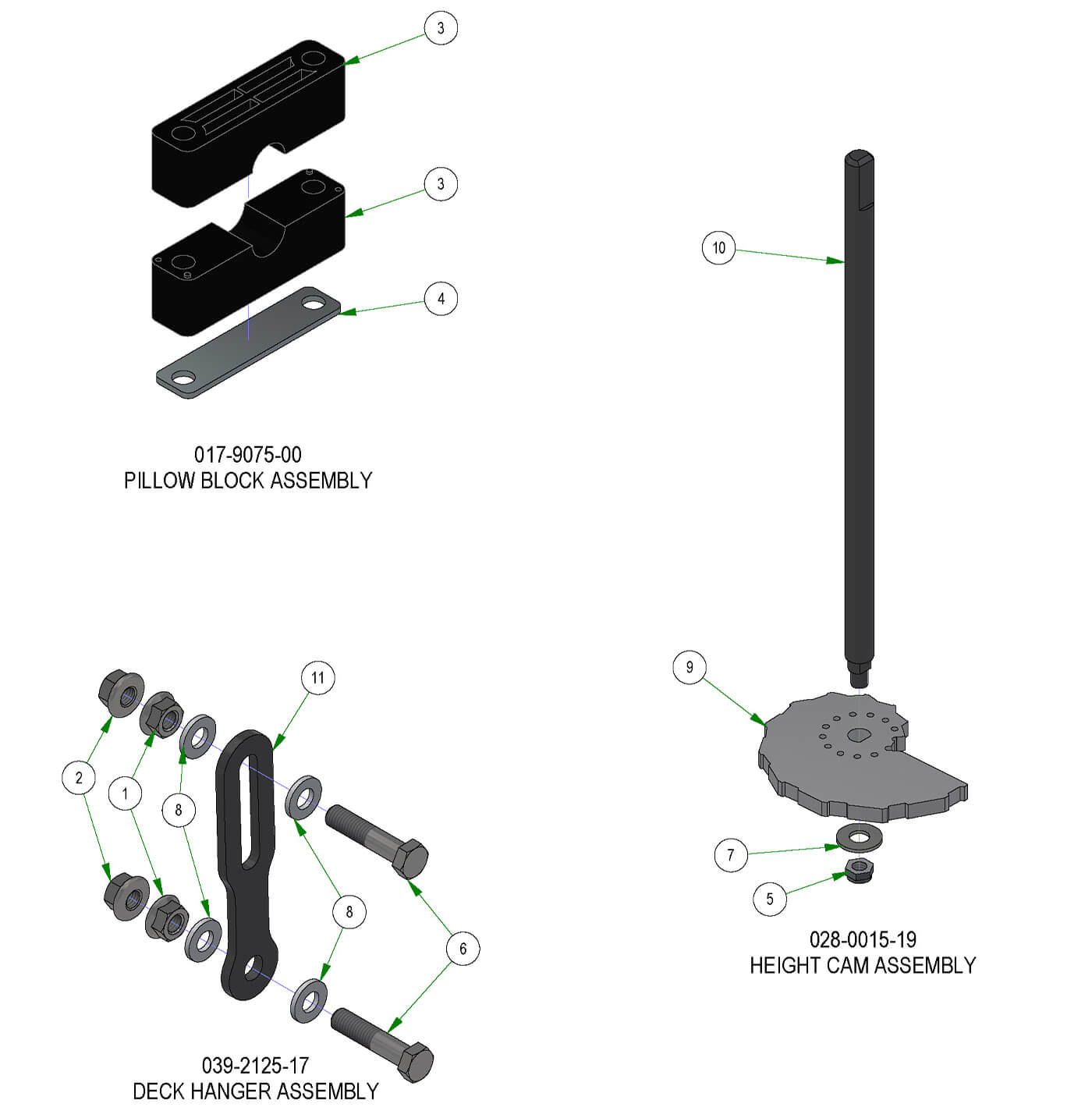 3

3

4

017-9075-00
PILLOW BLOCK ASSEMBLY

10

9

7

5

028-0015-19
HEIGHT CAM ASSEMBLY

11

2

1

8

8

6

039-2125-17
DECK HANGER ASSEMBLY