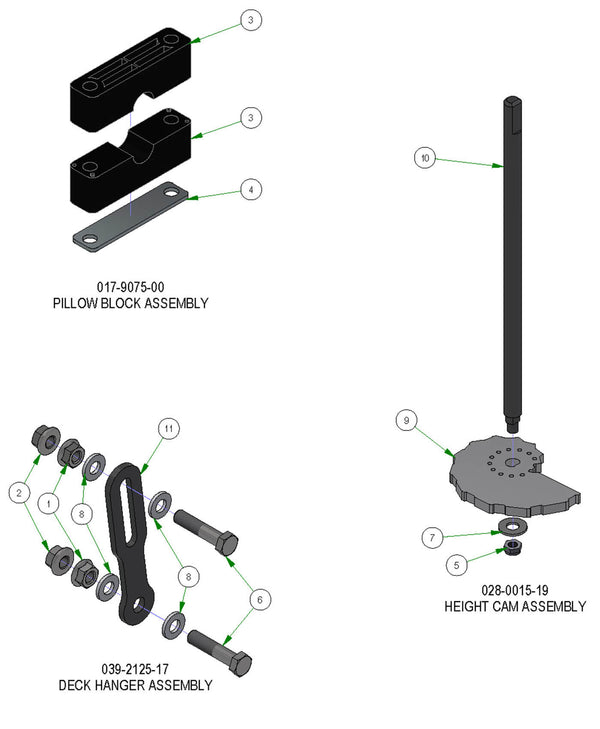 3

3

4

017-9075-00
PILLOW BLOCK ASSEMBLY

10

9

7

5

028-0015-19
HEIGHT CAM ASSEMBLY

11

2

1

8

8

6

039-2125-17
DECK HANGER ASSEMBLY