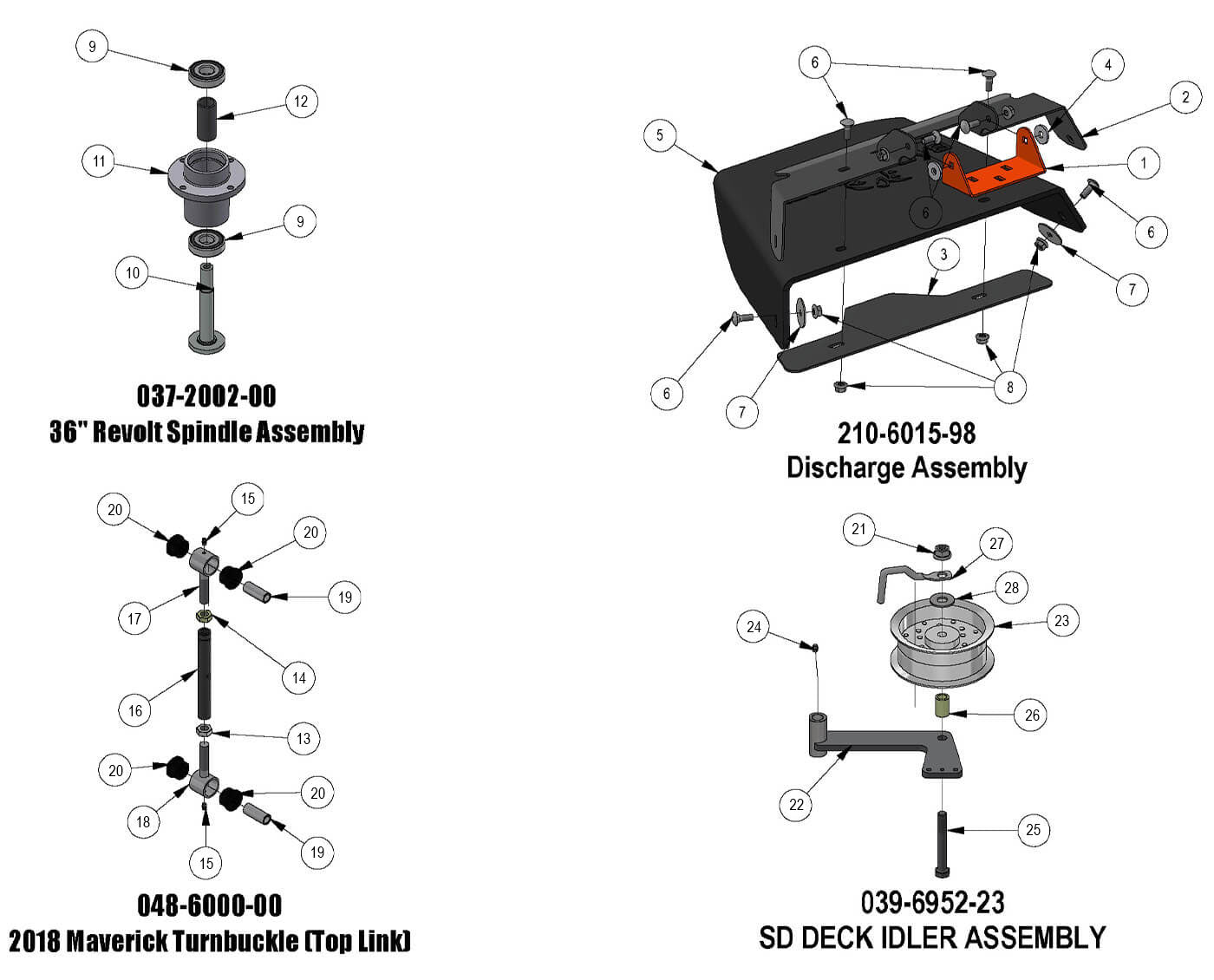 9
12
11
9
10
037-2002-00
36" Revolt Spindle Assembly

6
4
2
5
1
6
6
3
7
6
7
8
210-6015-98
Discharge Assembly

20
15
20
19
17
14
16
13
20
20
18
19
15
048-6000-00
2018 Maverick Turnbuckle (Top Link)

21
27
28
23
24
26
22
25
039-6952-23
SD DECK IDLER ASSEMBLY