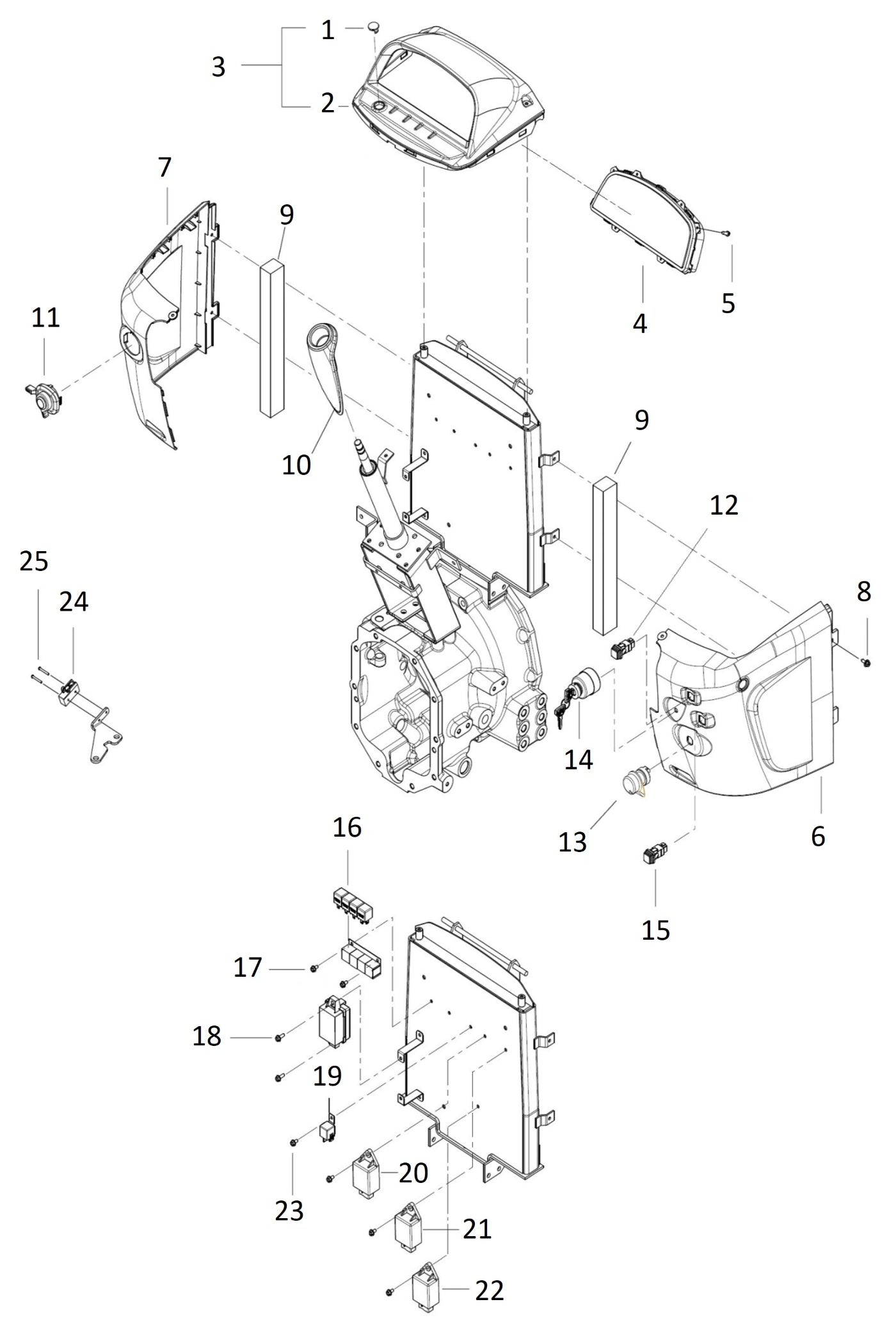 1
3
2
7
9
4
5
11
10
9
12
25
24
8
14
13
6
16
15
17
18
19
20
23
21
22