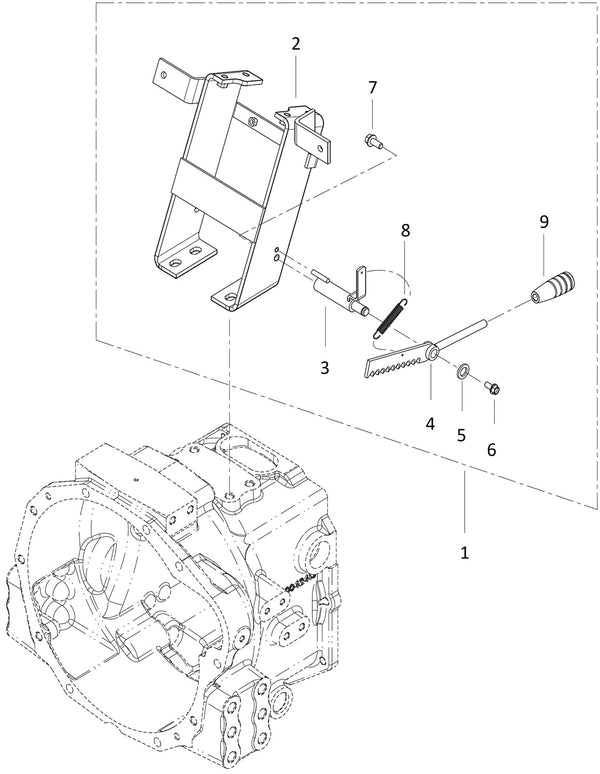 2
7
8
9
3
4
5
6
1