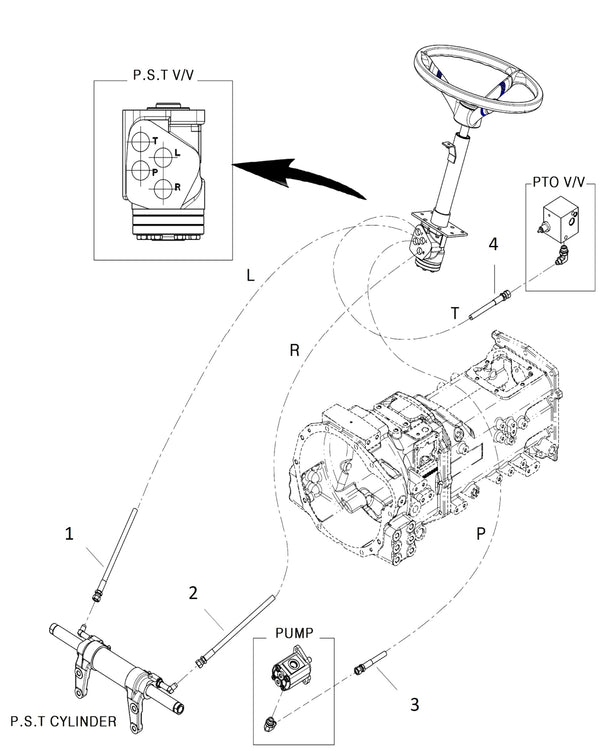 P.S.T V/V

T
L
P
R

PTO V/V

4

L

T

R

P

1

2

PUMP

3

P.S.T CYLINDER