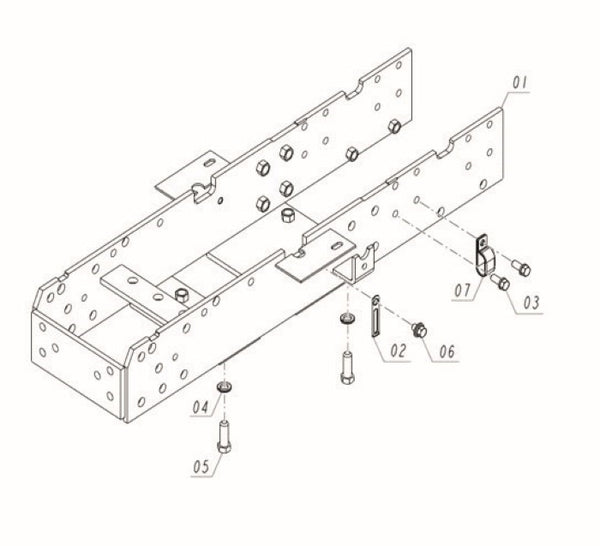 01
07
03
02
06
04
05