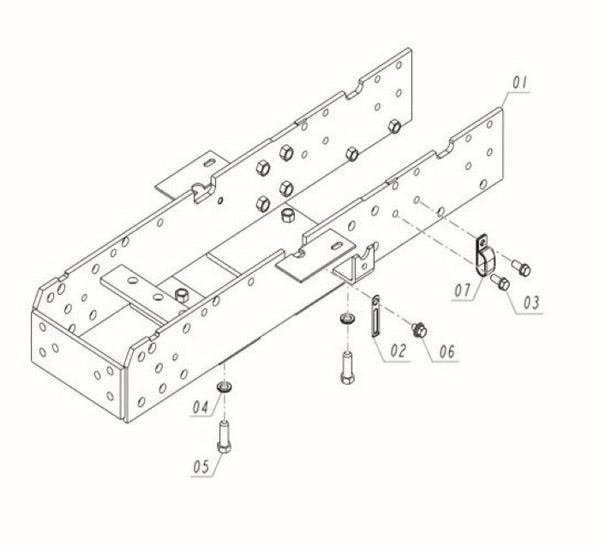 01
07
03
02
06
04
05