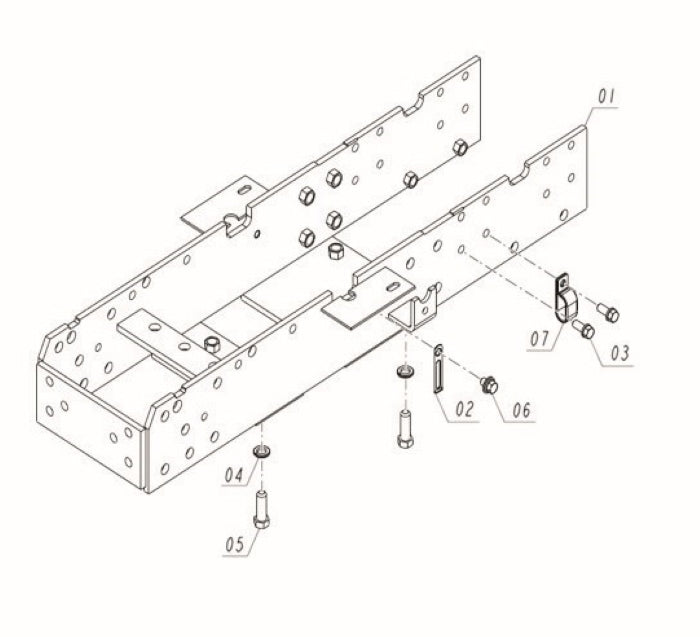 01
07
03
02
06
04
05