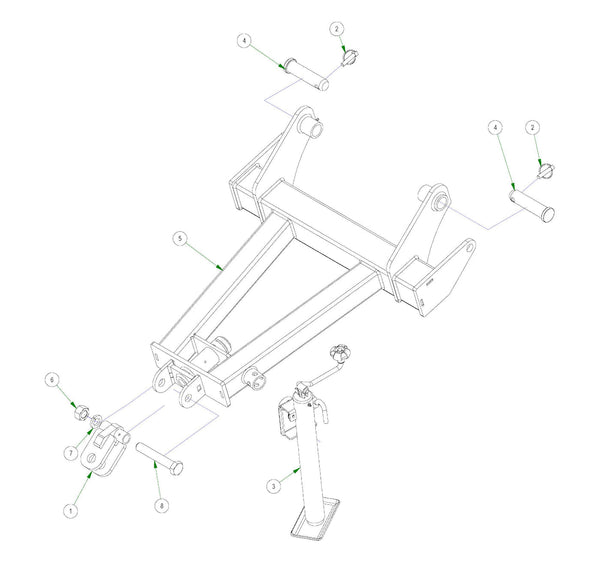 4
2
4
2
5
6
7
1
8
3