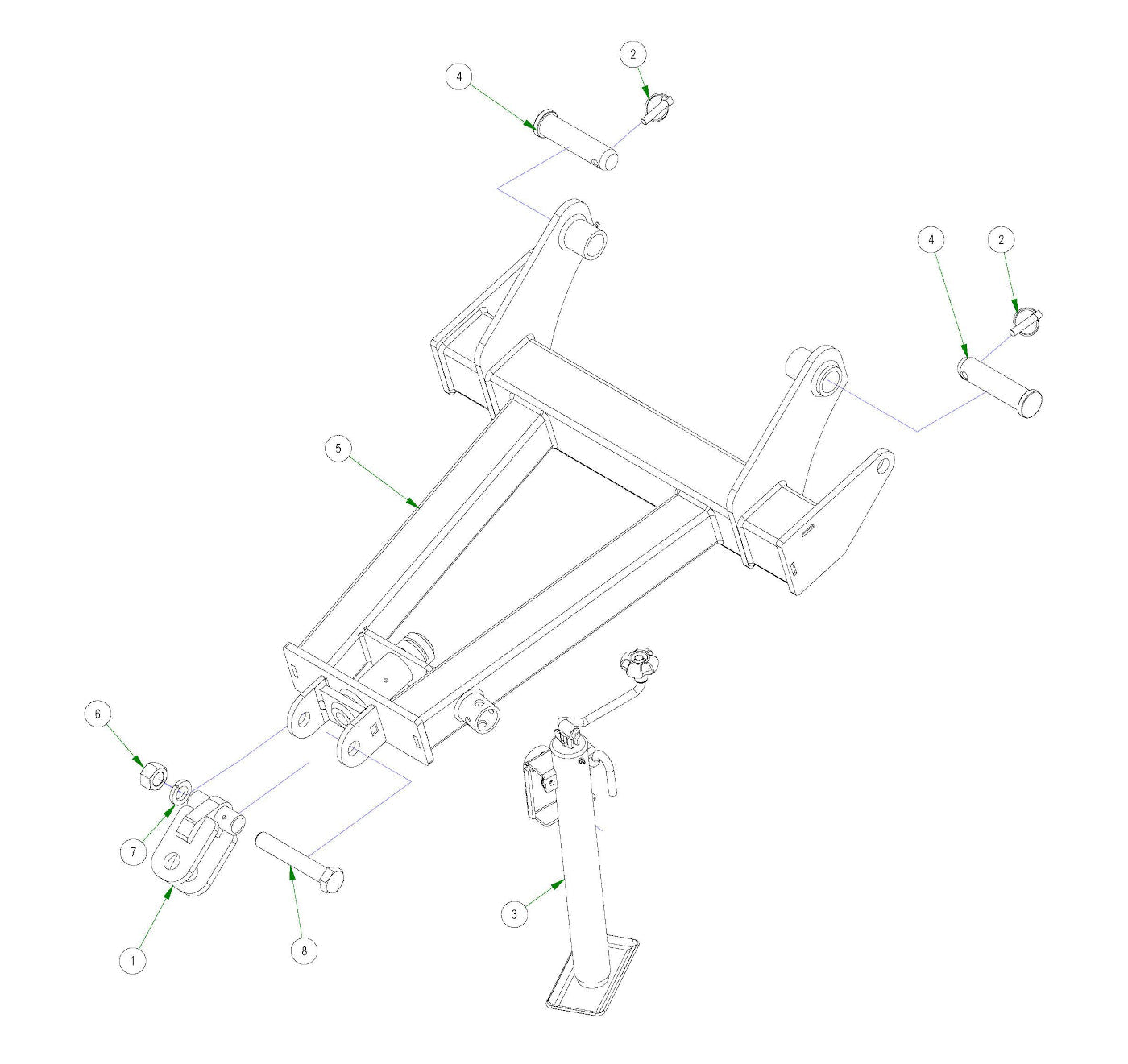 4
2
4
2
5
6
7
1
8
3