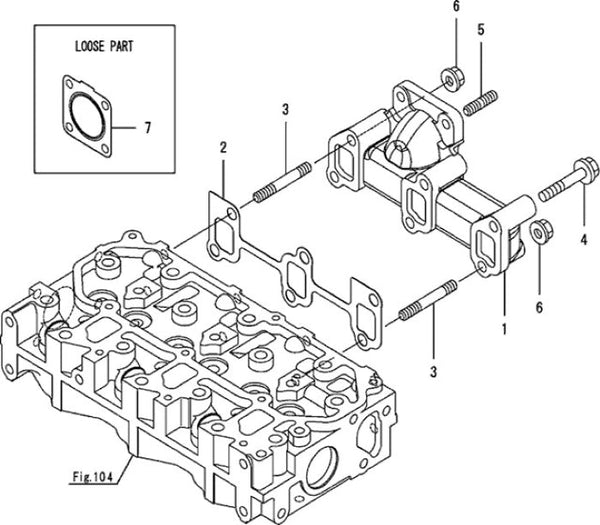 LOOSE PART

7

6

5

3

2

4

6

1

3

Fig.104