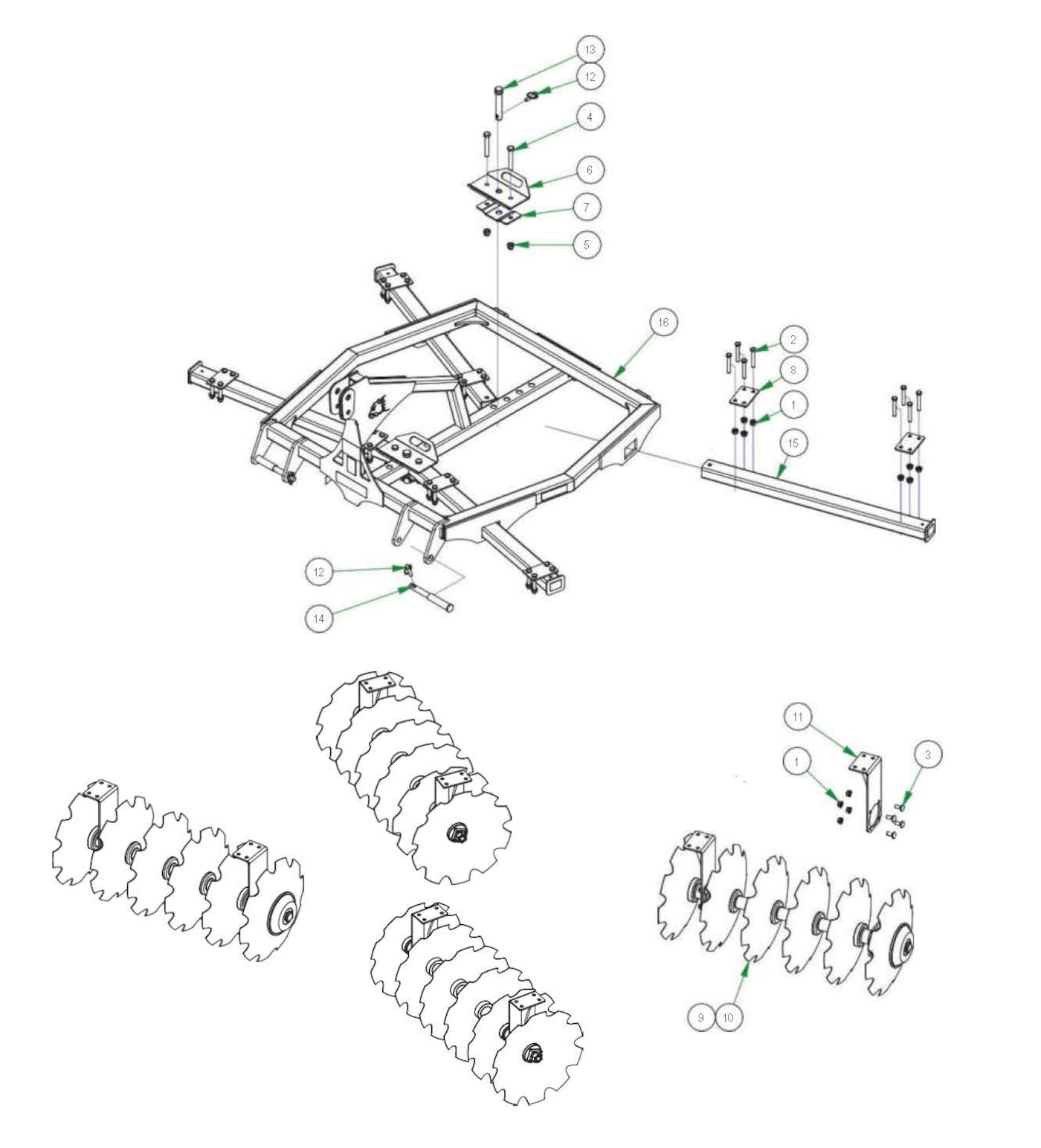 13
12
4
6
7
5
16
2
8
1
15
12
14
11
1
3
9
10