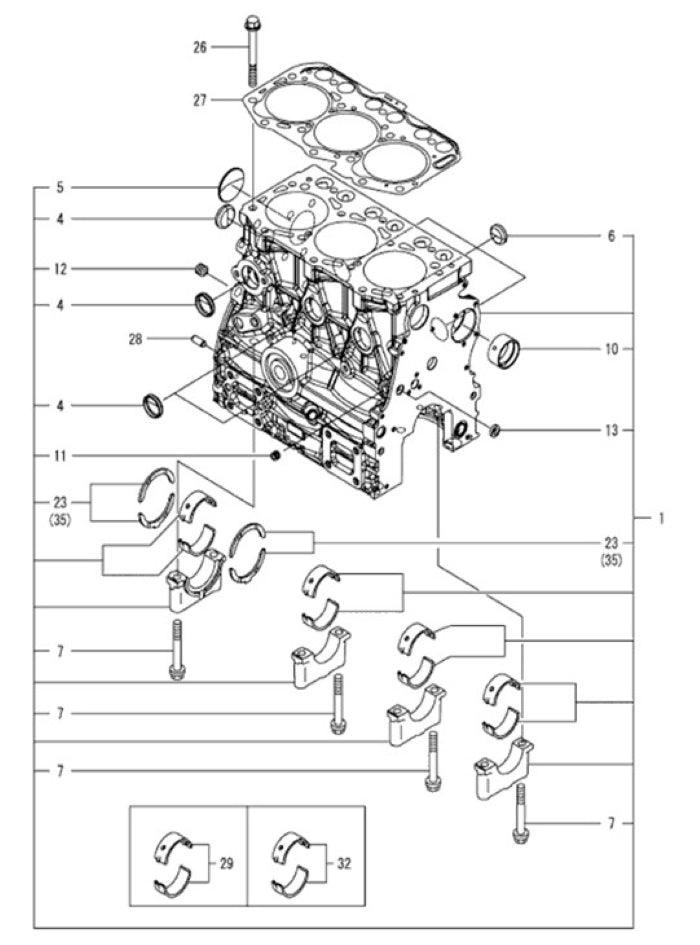 26
27
5
4
12
4
28
4
11
23
(35)
7
7
7
6
10
13
1
23
(35)
7
29
32