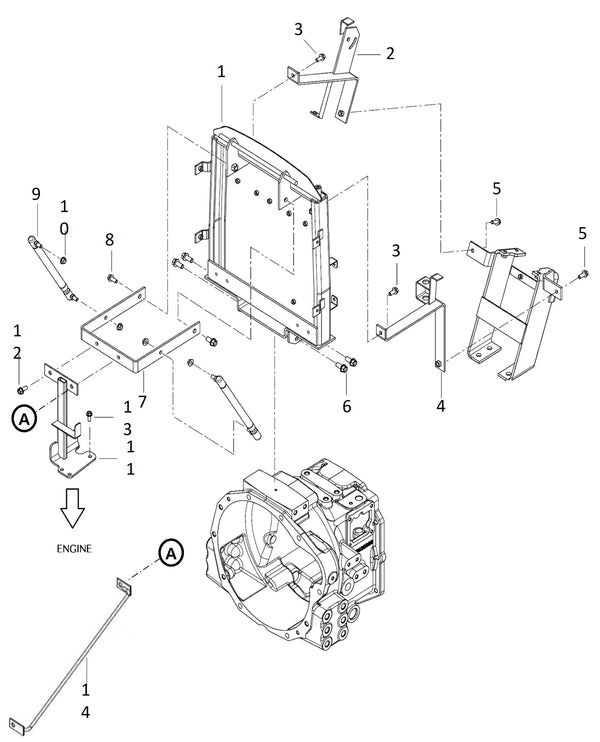 3
2
1
9
1
0
8
5
5
3
1
2
7
6
4
A
1
3
1
1
ENGINE
A
1
4