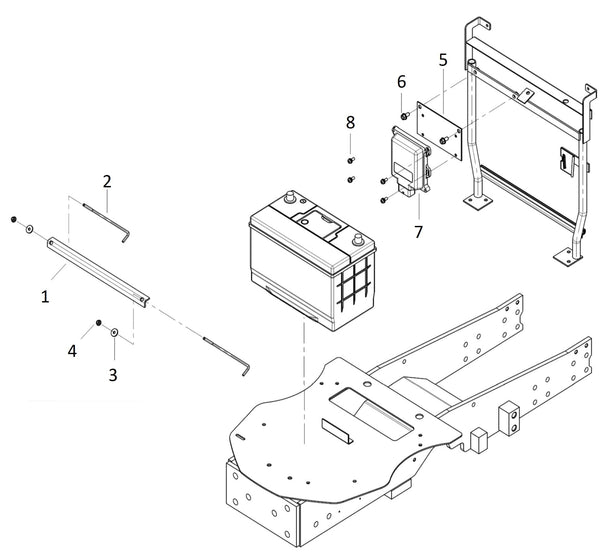 5
6
8
2
7
1
4
3