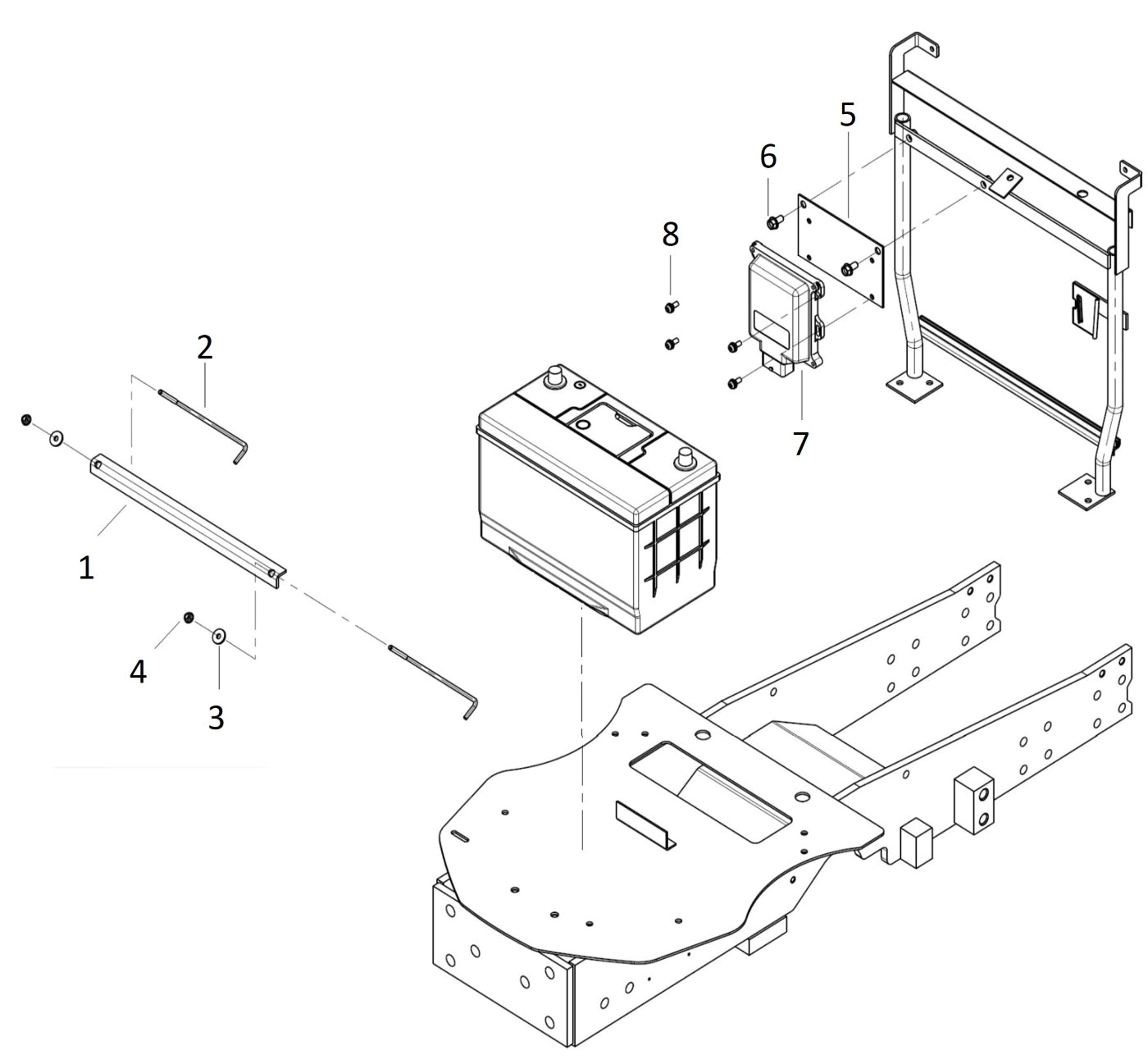 5
6
8
2
7
1
4
3