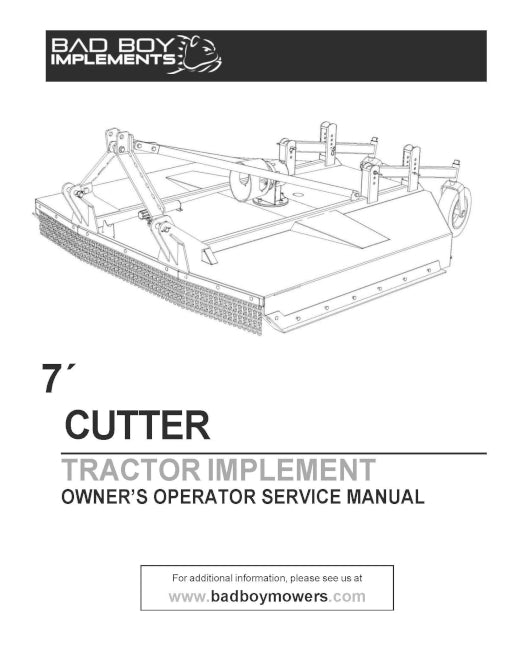 BAD BOY IMPLEMENTS

7´

CUTTER

TRACTOR IMPLEMENT

OWNER'S OPERATOR SERVICE MANUAL

For additional information, please see us at

www.badboymowers.com