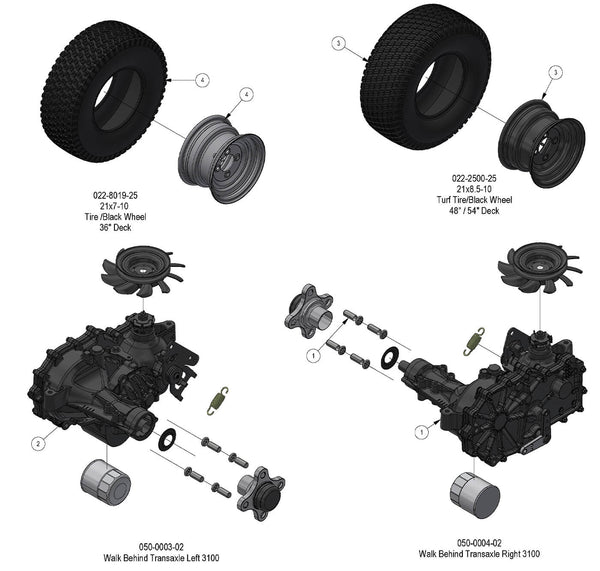 4

4

022-8019-25
21x7-10
Tire /Black Wheel
36" Deck

3

3

022-2500-25
21x8.5-10
Turf Tire/Black Wheel
48" / 54" Deck

2

050-0003-02
Walk Behind Transaxle Left 3100

1

1

050-0004-02
Walk Behind Transaxle Right 3100