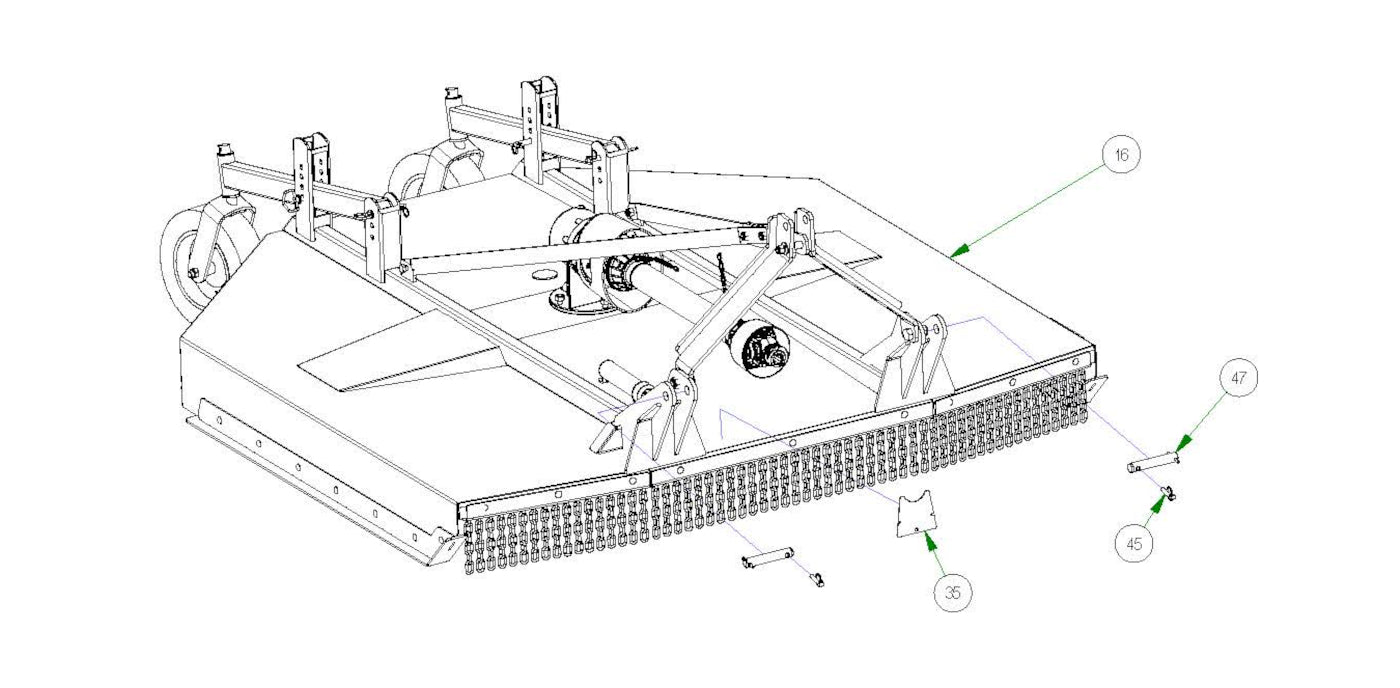 16
47
45
35