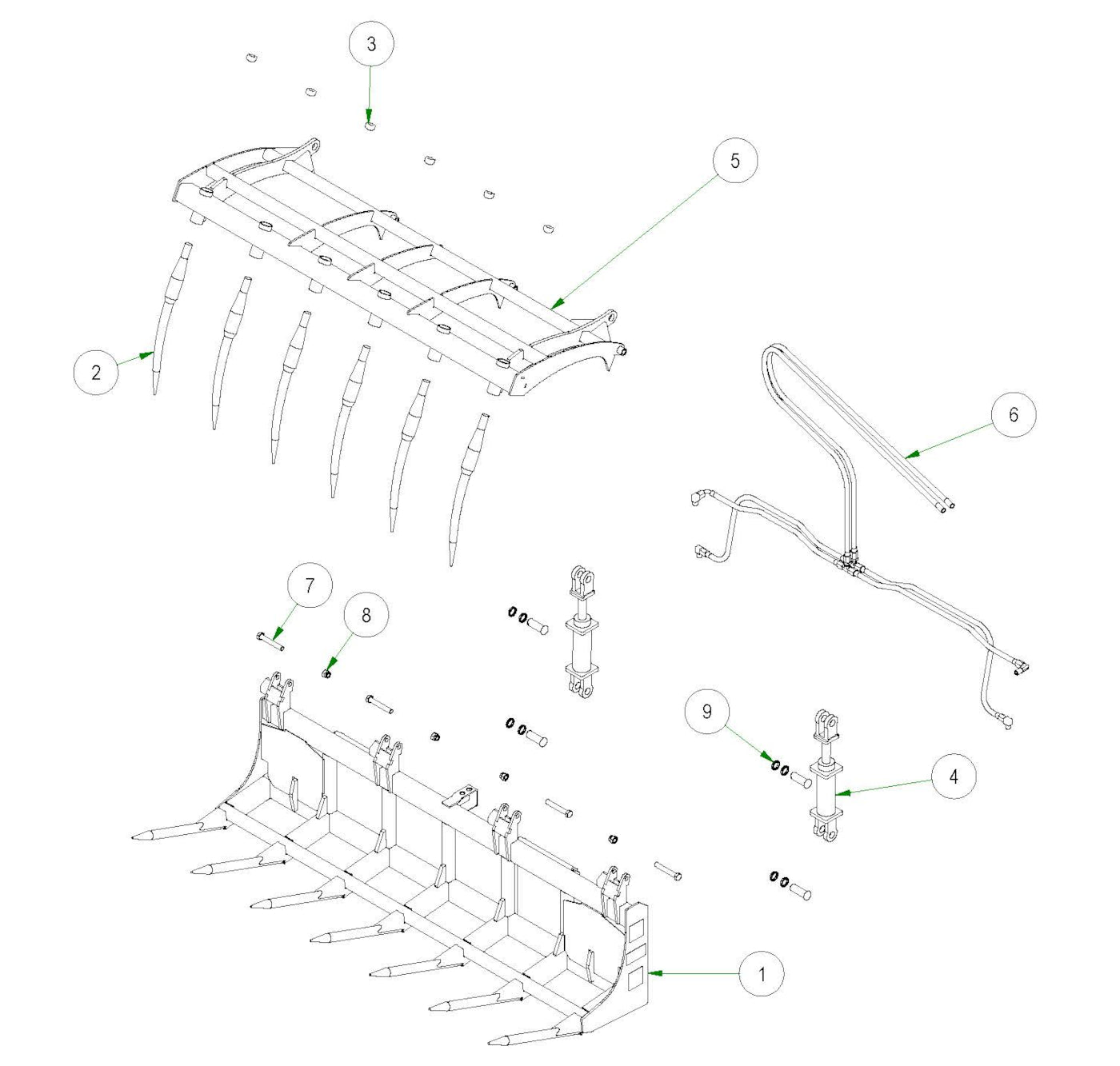 3
5
2
6
7
8
9
4
1