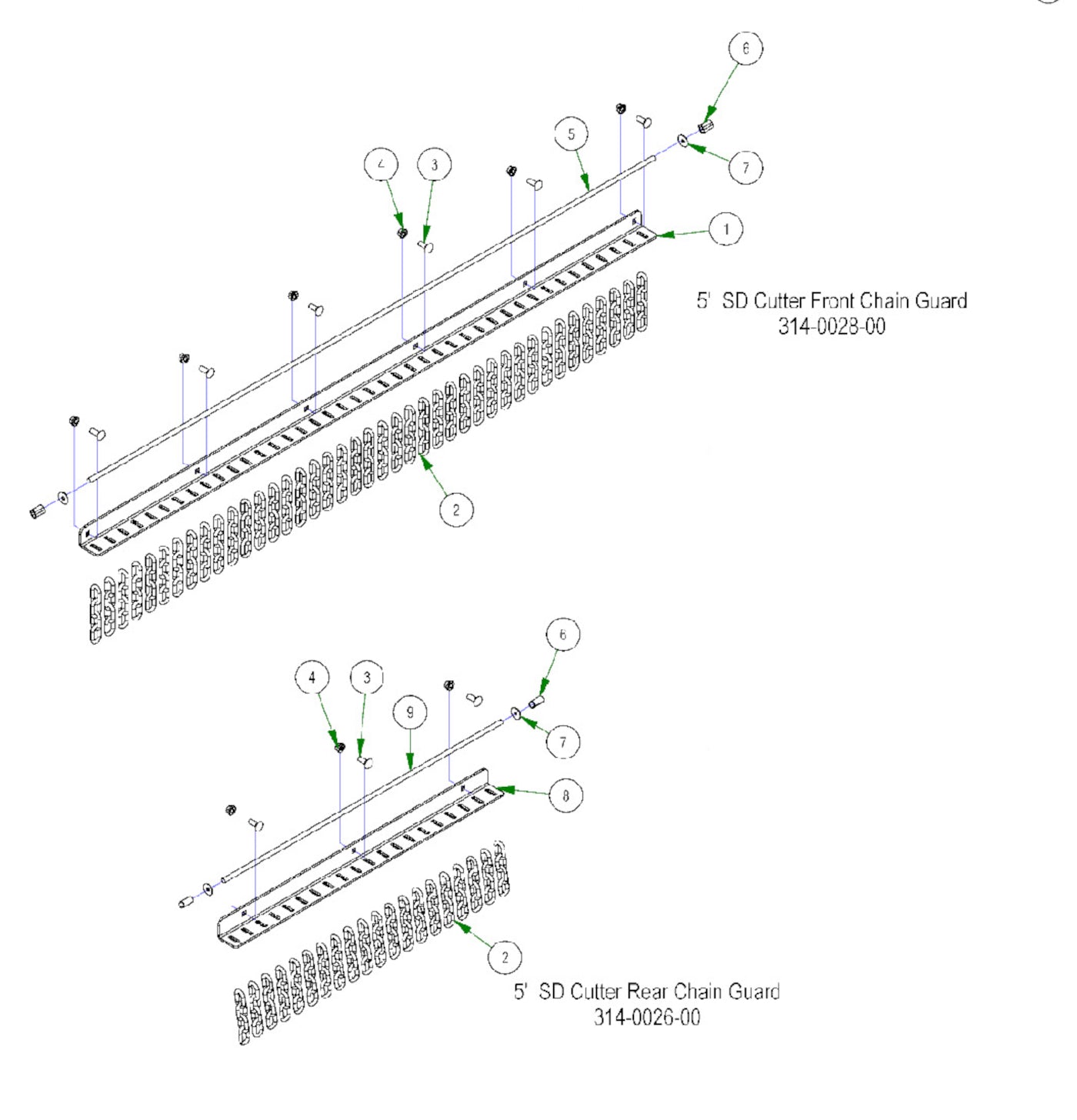 6

5

4

3

7

1

5' SD Cutter Front Chain Guard
314-0028-00

2

6

4

3

9

7

8

2

5' SD Cutter Rear Chain Guard
314-0026-00