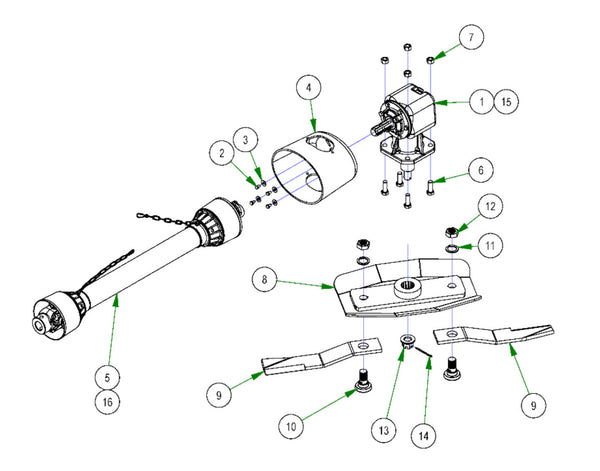 7
4
1 15
3
2
6
12
11
8
5
16
9
10
13
14
9