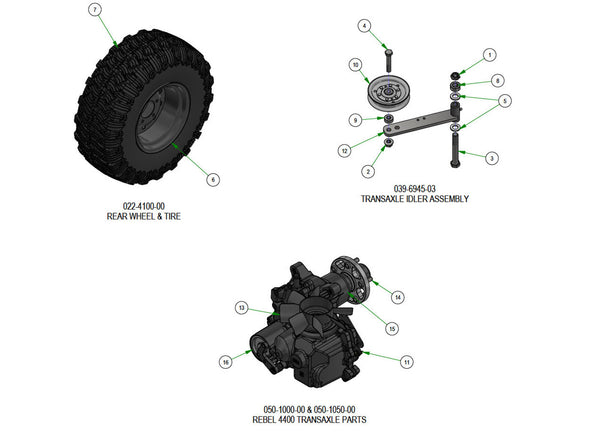 7

6

022-4100-00
REAR WHEEL & TIRE

4

10

1

8

5

9

12

2

3

039-6945-03
TRANSAXLE IDLER ASSEMBLY

13

14

15

16

11

050-1000-00 & 050-1050-00
REBEL 4400 TRANSAXLE PARTS