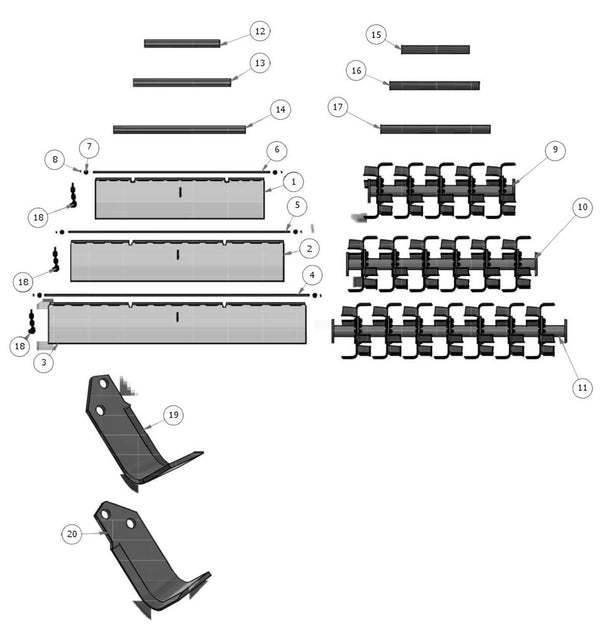 12
13
14
15
16
17
8
7
6
9
1
18
5
10
2
18
4
18
3
11
19
20