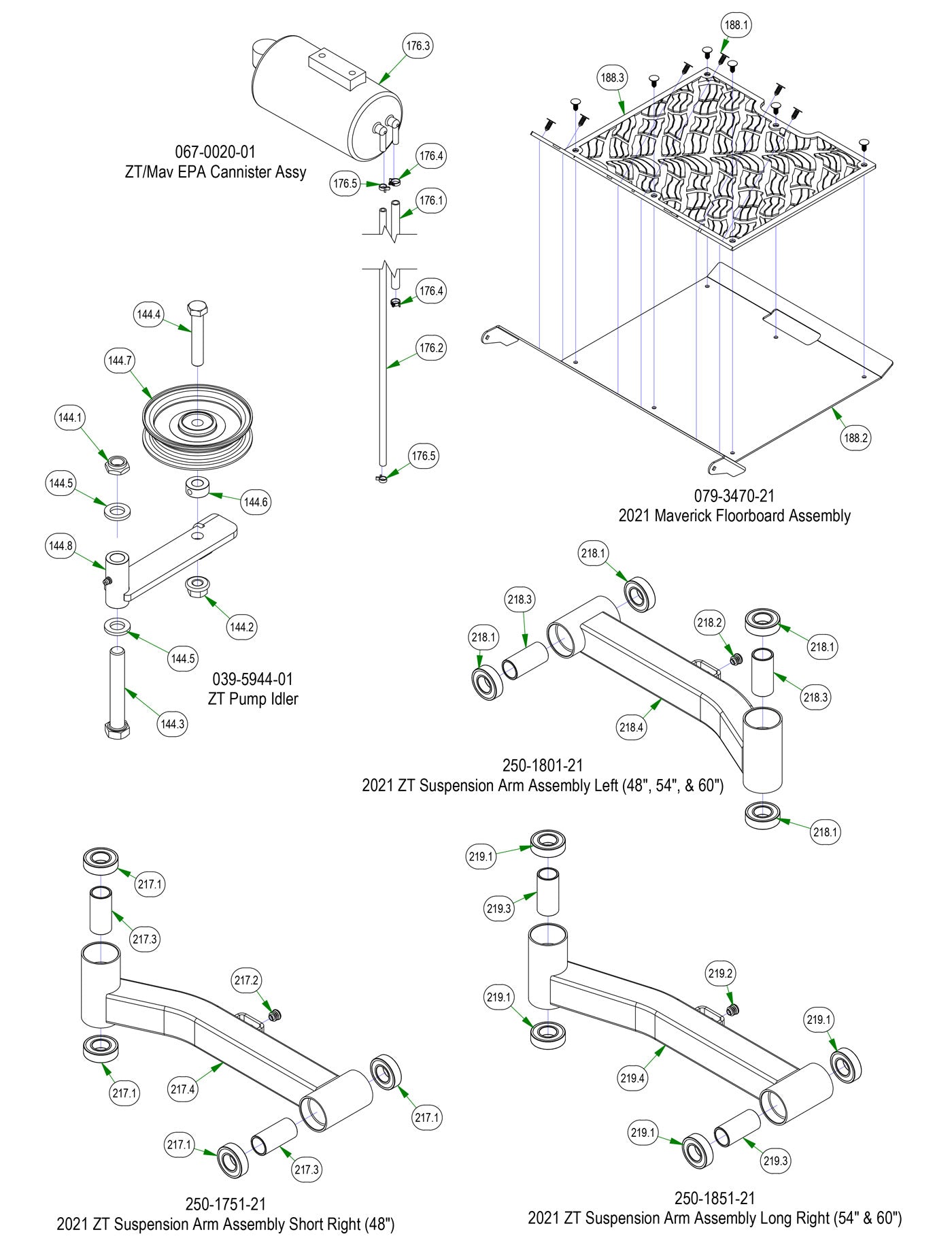 176.3

067-0020-01
ZT/Mav EPA Cannister Assy

176.4
176.5
176.1
176.4
176.2
176.5

188.1
188.3
188.2

079-3470-21
2021 Maverick Floorboard Assembly

144.4
144.7
144.1
144.5
144.6
144.8
144.2
144.5
144.3

039-5944-01
ZT Pump Idler

218.1
218.3
218.1
218.2
218.1
218.3
218.4
218.1

250-1801-21
2021 ZT Suspension Arm Assembly Left (48", 54", & 60")

217.1
217.3
217.2
217.1
217.4
217.1
217.1
217.3

250-1751-21
2021 ZT Suspension Arm Assembly Short Right (48")

219.1
219.3
219.2
219.1
219.1
219.4
219.1
219.3

250-1851-21
2021 ZT Suspension Arm Assembly Long Right (54" & 60")