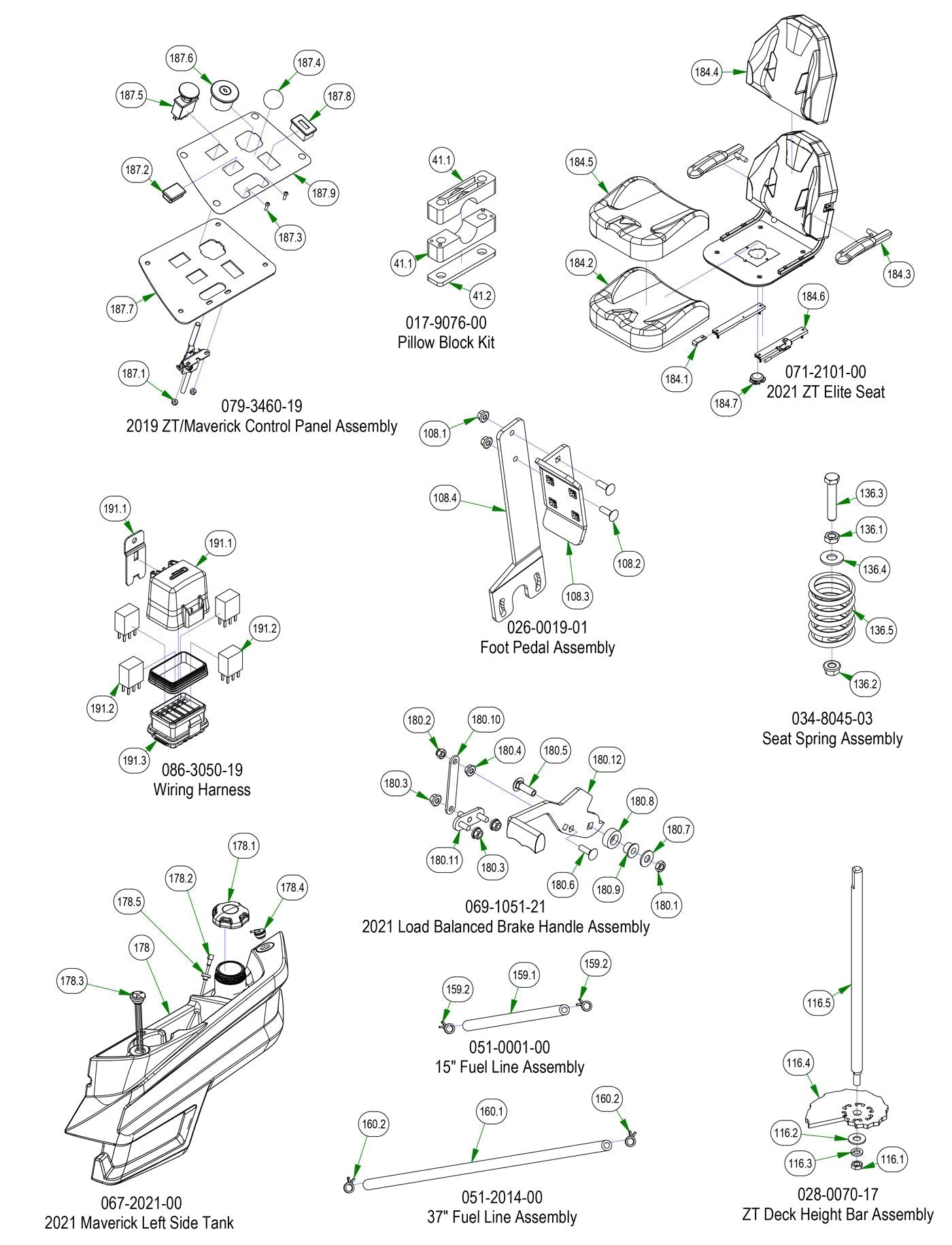 187.6
187.4
187.5
187.8
187.2
187.9
187.3
187.7
187.1
079-3460-19
2019 ZT/Maverick Control Panel Assembly

41.1
41.1
41.2
017-9076-00
Pillow Block Kit

184.4
184.5
184.2
184.3
184.6
184.1
184.7
071-2101-00
2021 ZT Elite Seat

108.1
108.4
108.2
108.3
026-0019-01
Foot Pedal Assembly

136.3
136.1
136.4
136.5
136.2
034-8045-03
Seat Spring Assembly

191.1
191.1
191.2
191.2
191.3
086-3050-19
Wiring Harness

180.2
180.10
180.4
180.5
180.12
180.3
180.8
180.7
180.11
180.3
180.6
180.9
180.1
069-1051-21
2021 Load Balanced Brake Handle Assembly

178.1
178.2
178.4
178.5
178
178.3
067-2021-00
2021 Maverick Left Side Tank

159.2
159.1
159.2
051-0001-00
15" Fuel Line Assembly

160.2
160.1
160.2
051-2014-00
37" Fuel Line Assembly

116.5
116.4
116.2
116.3
116.1
028-0070-17
ZT Deck Height Bar Assembly