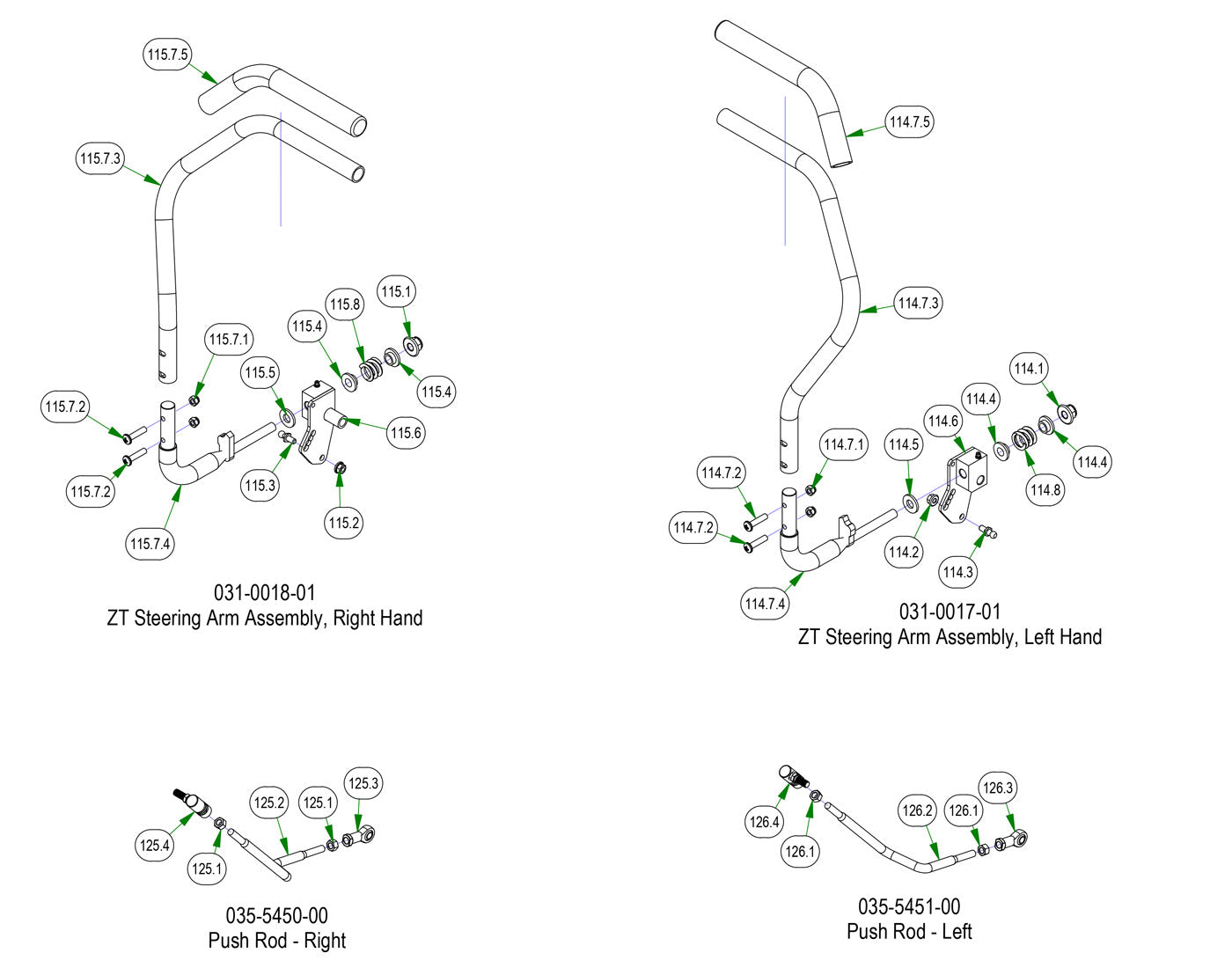 115.7.5
115.7.3
115.1
115.8
115.4
115.7.1
115.5
115.4
115.7.2
115.6
115.7.2
115.3
115.2
115.7.4

031-0018-01
ZT Steering Arm Assembly, Right Hand

114.7.5
114.7.3
114.1
114.4
114.6
114.7.1
114.5
114.4
114.7.2
114.8
114.7.2
114.2
114.3
114.7.4

031-0017-01
ZT Steering Arm Assembly, Left Hand

125.3
125.2
125.1
125.4
125.1

035-5450-00
Push Rod - Right

126.3
126.2
126.1
126.4
126.1

035-5451-00
Push Rod - Left